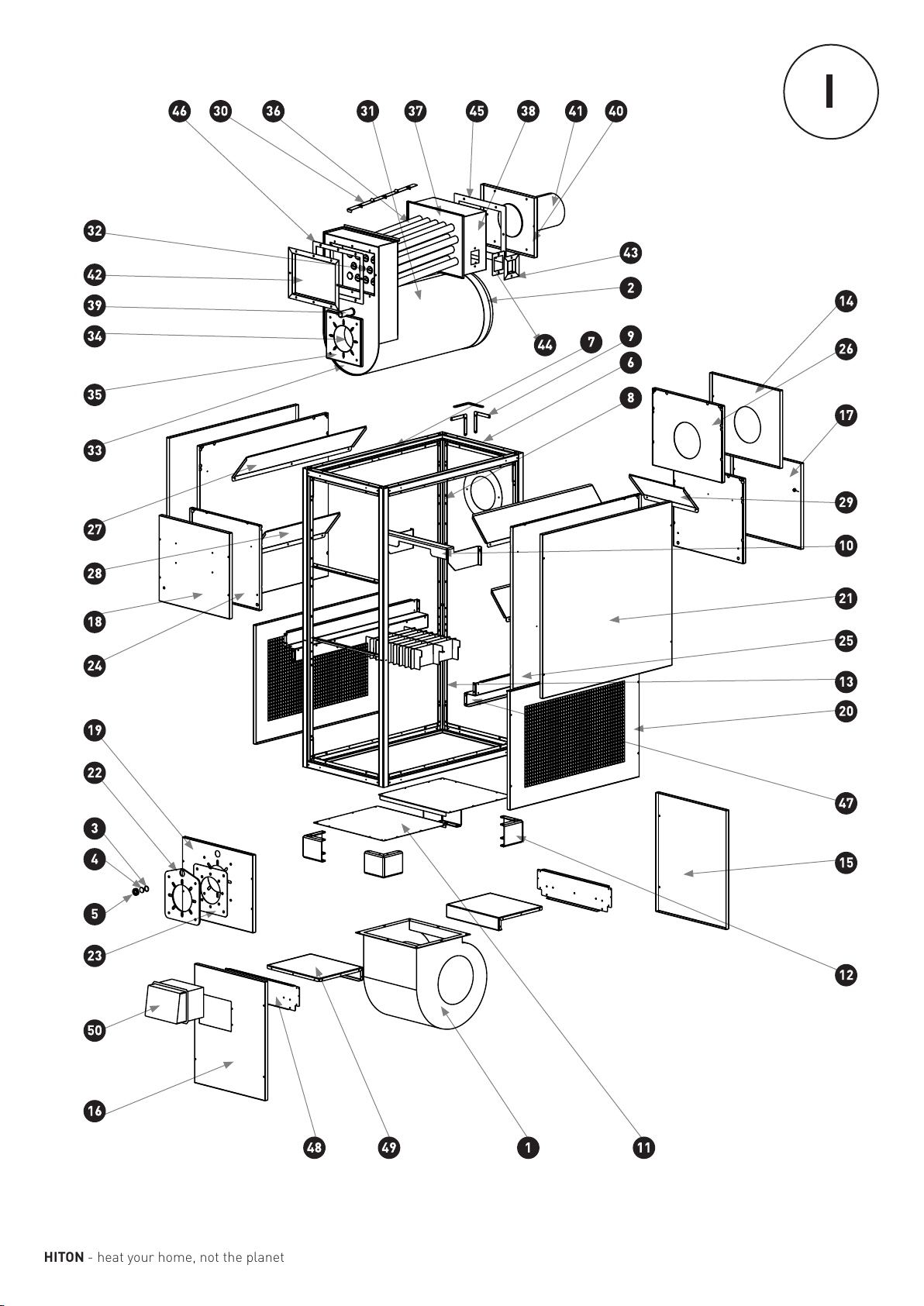 I

46 30 36 31 37 45 38 41 40

32
42
39
34
35
33
27
28
18
24
19
22
3
4
5
23
50
16

43
2
44 7
9
6
8
14
26
17
29
10
21
25
13
20
47
15
12

48 49 1 11

HITON - heat your home, not the planet