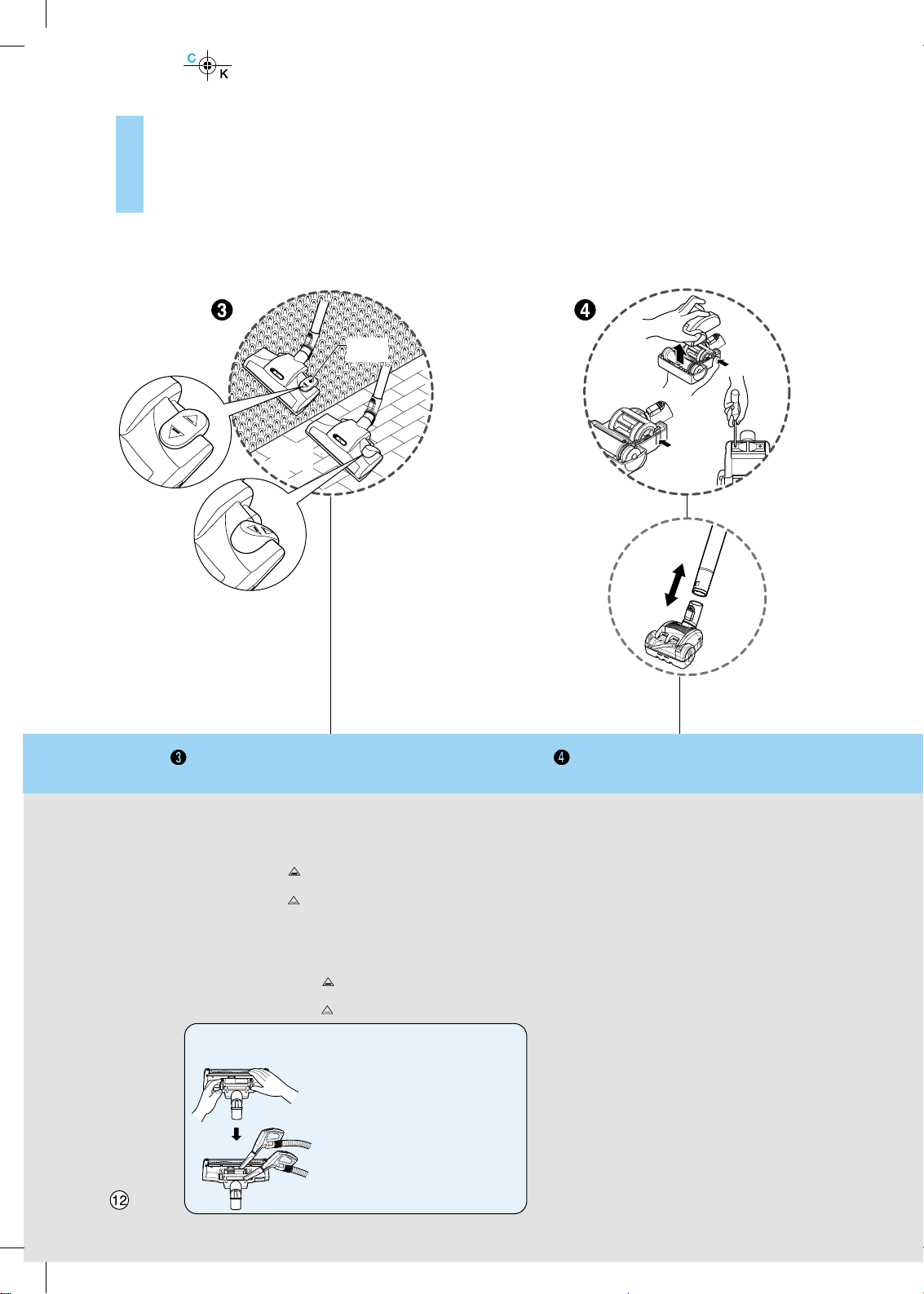 C
K

3

4

3

4

12