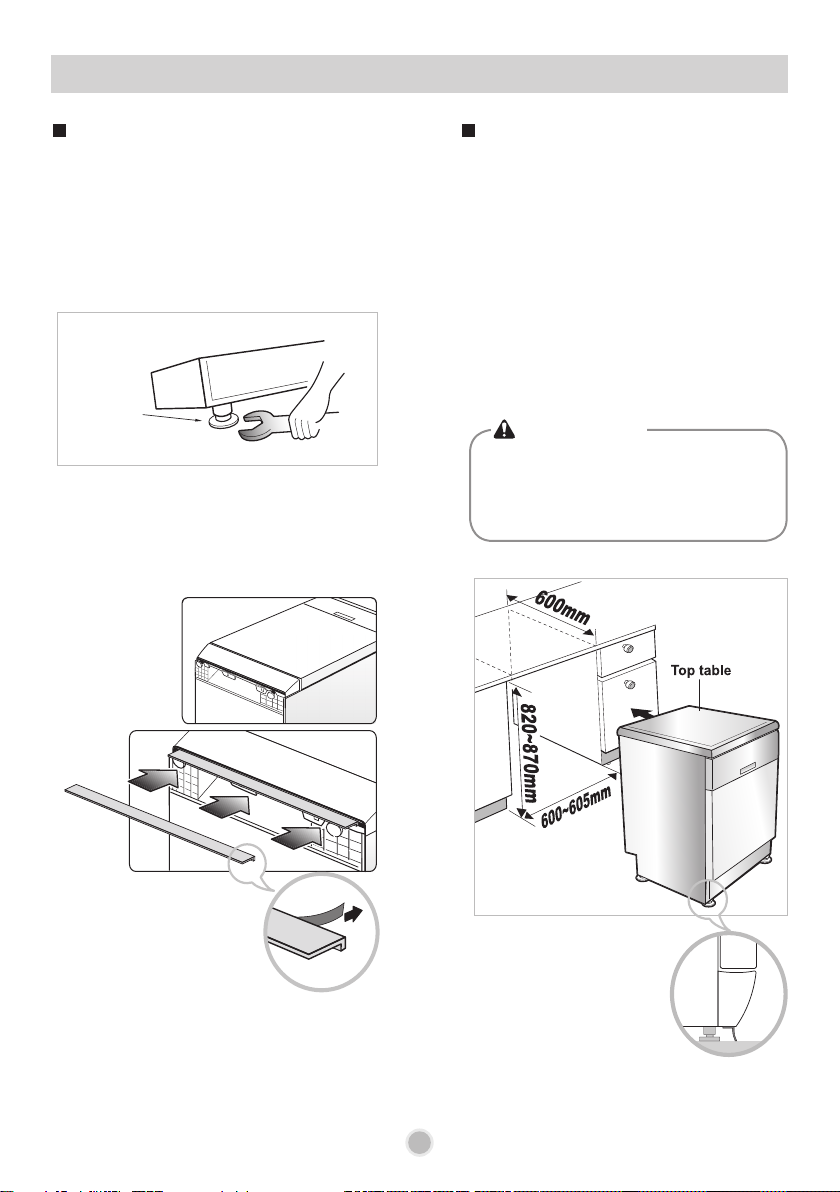 600mm

Top table

820~870mm

600~605mm