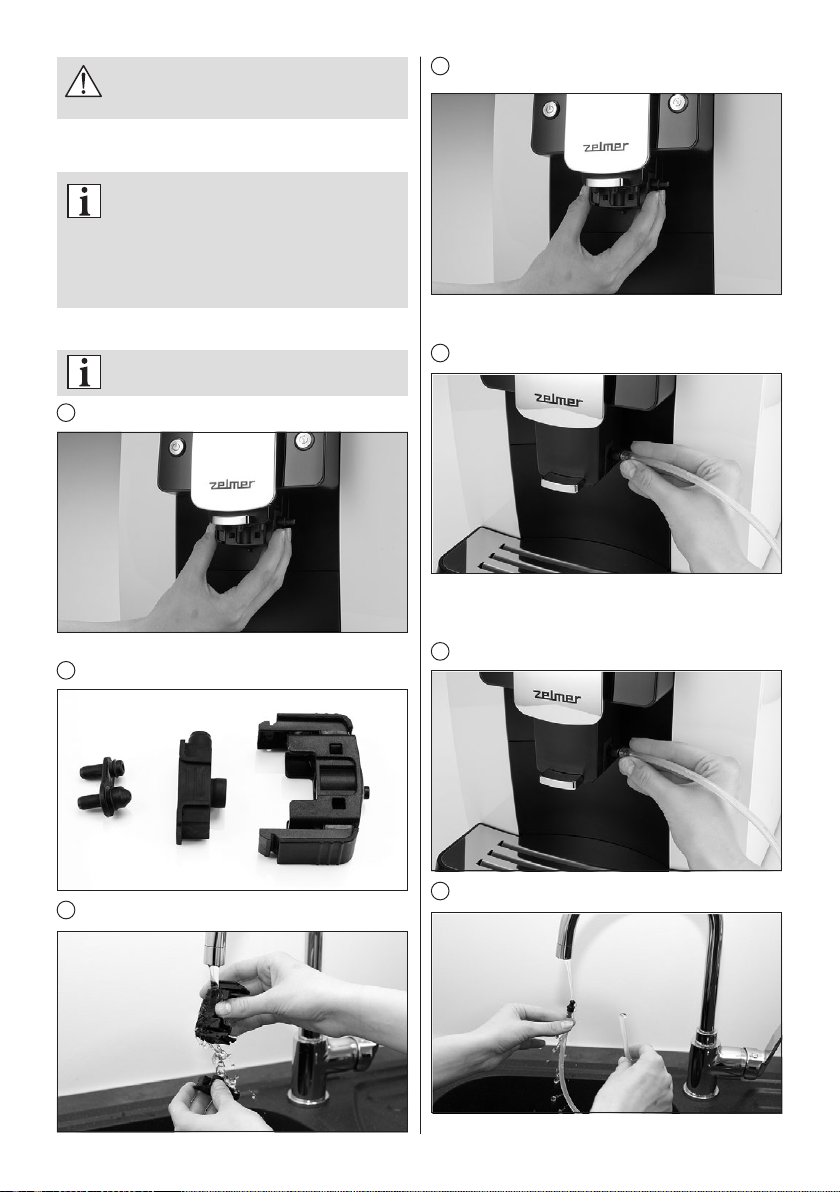 zelmer

zelmer

zelmer

zelmer