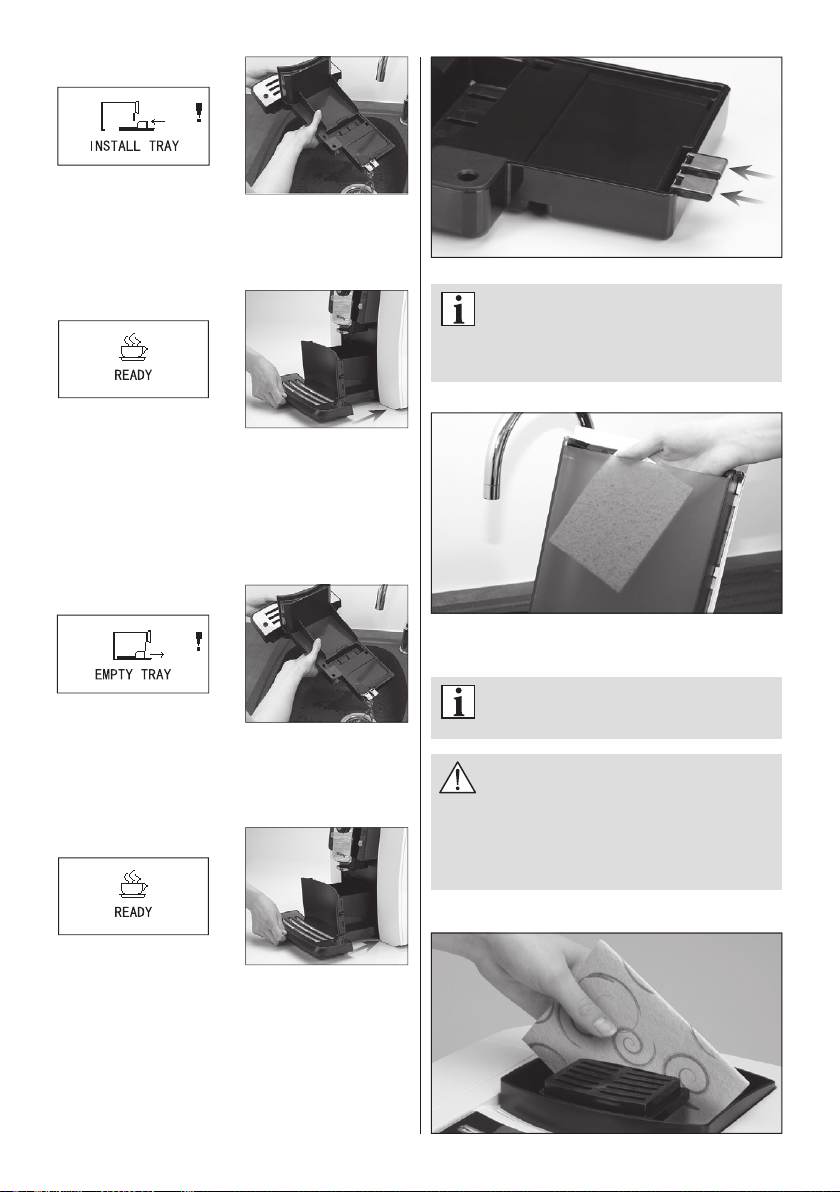 INSTALL TRAY

READY

EMPTY TRAY

READY