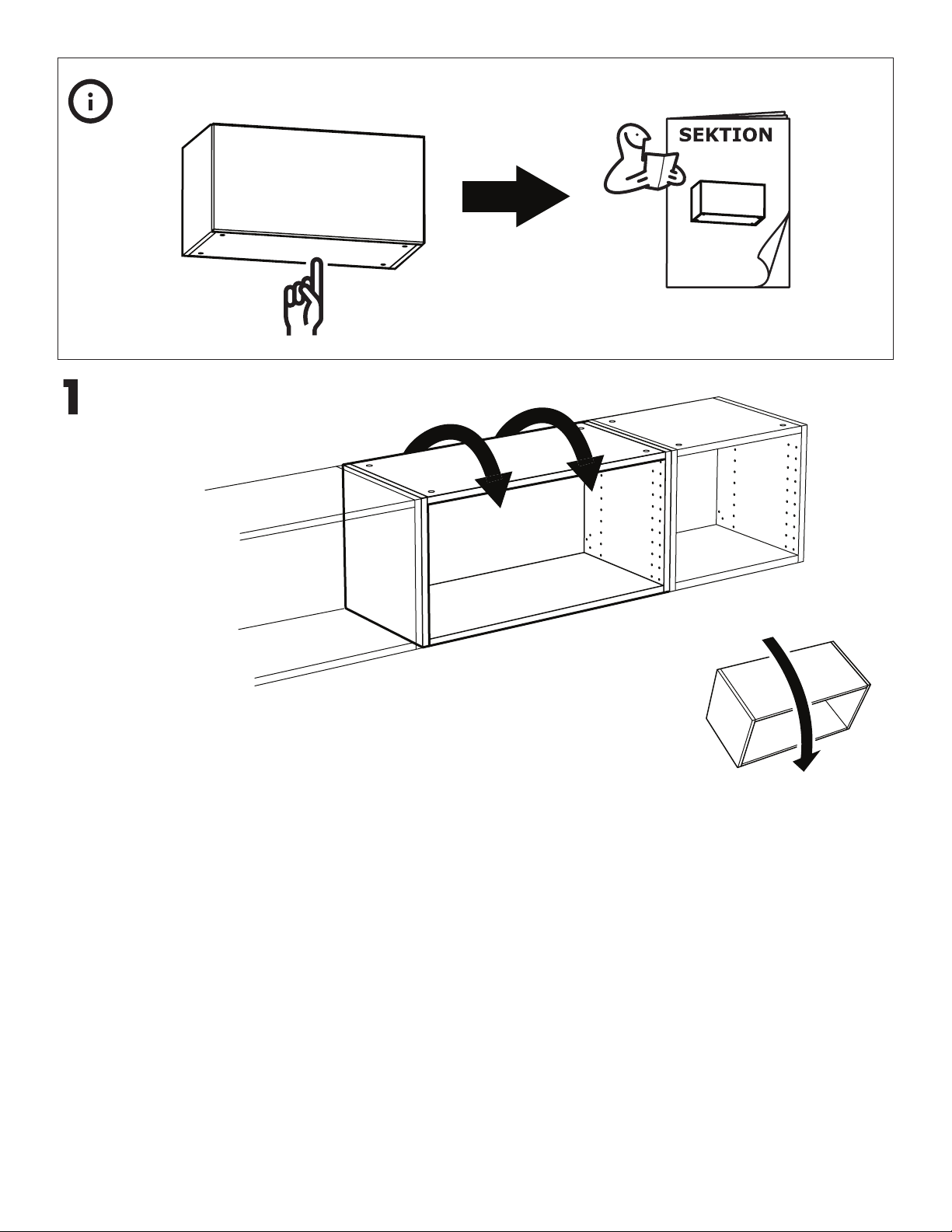 i

SEKTION

1