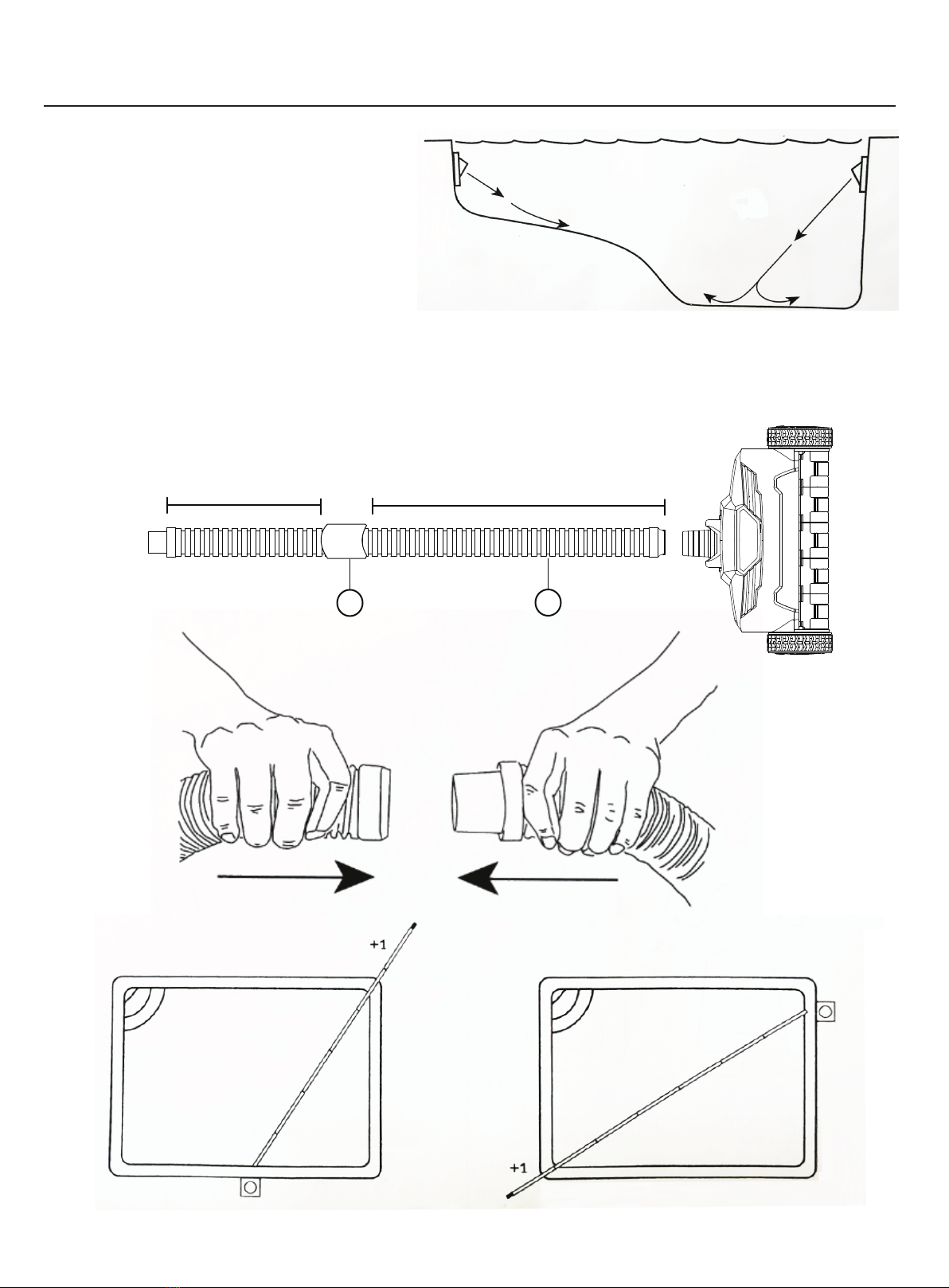 +1

+1