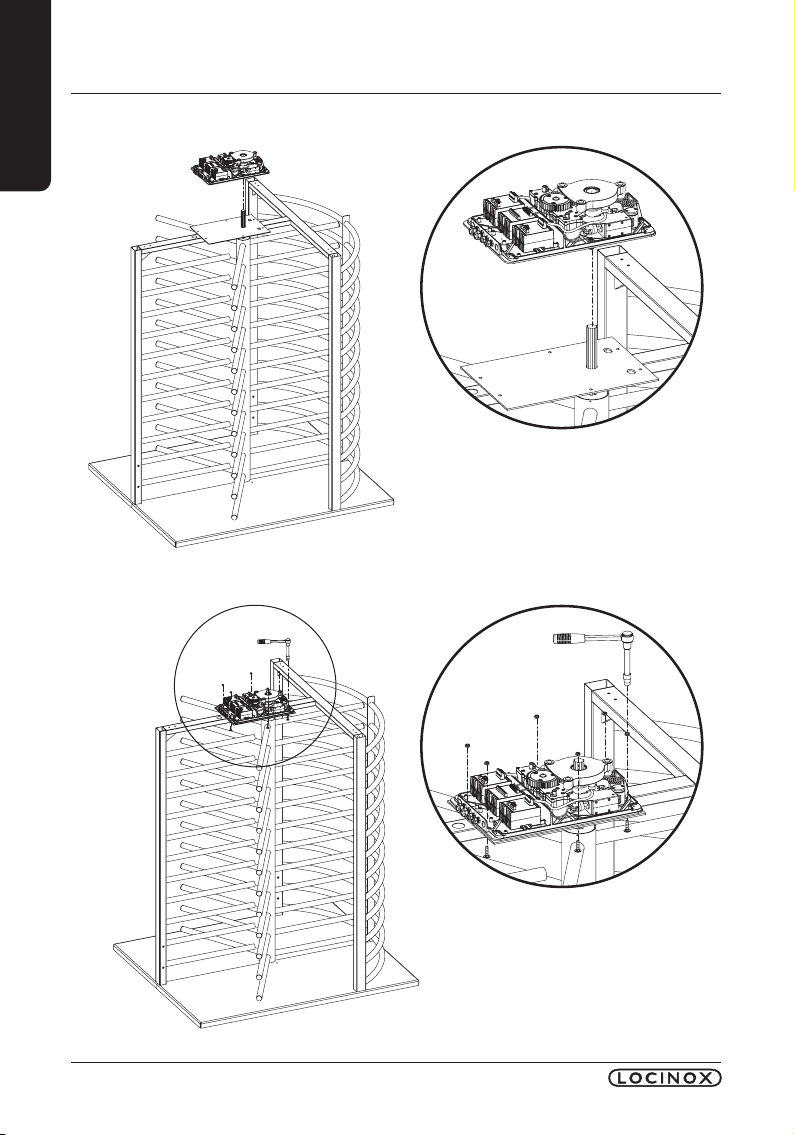 LOCINOX