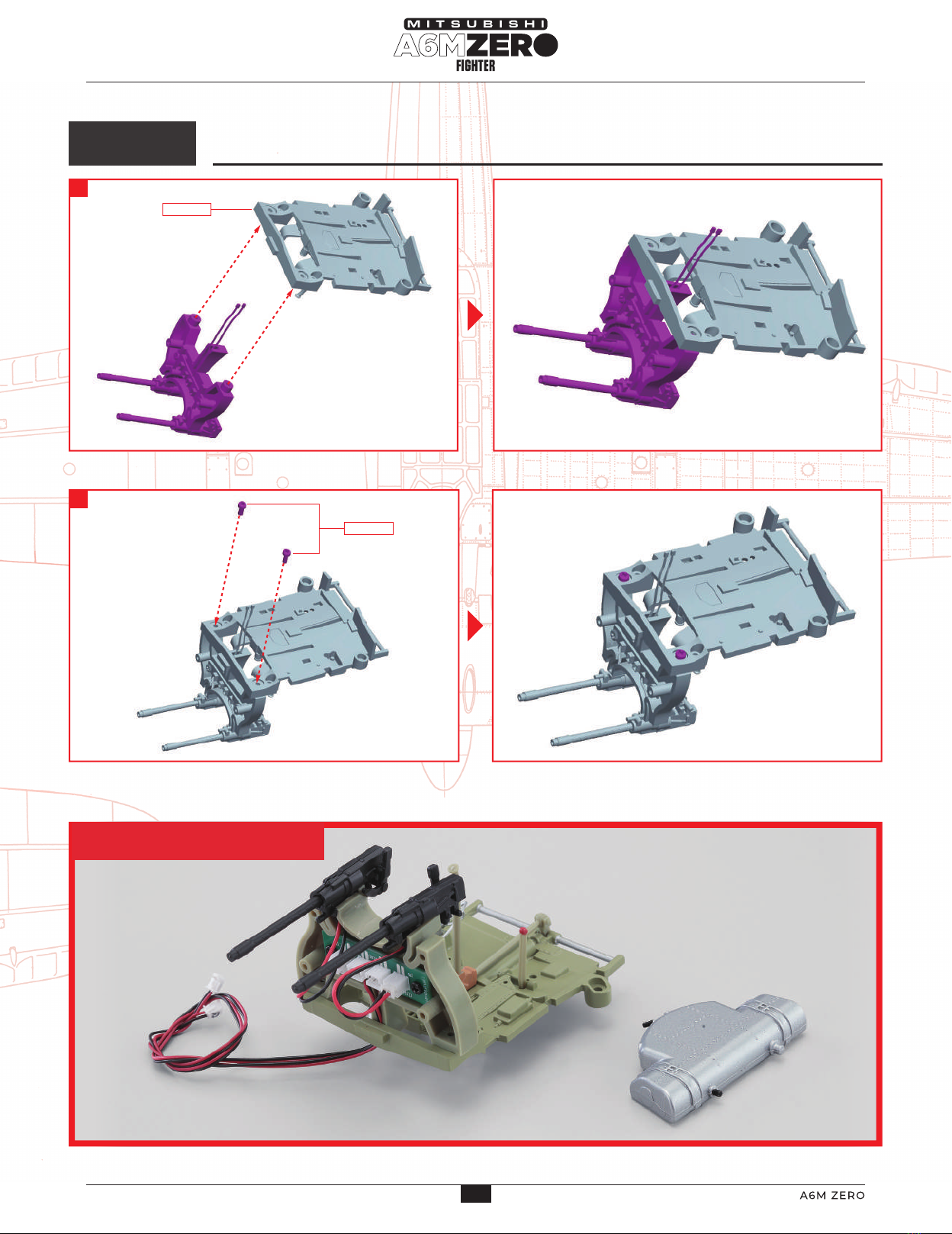 MITSUBISHI
A6M ZERO
FIGHTER

A6M ZERO