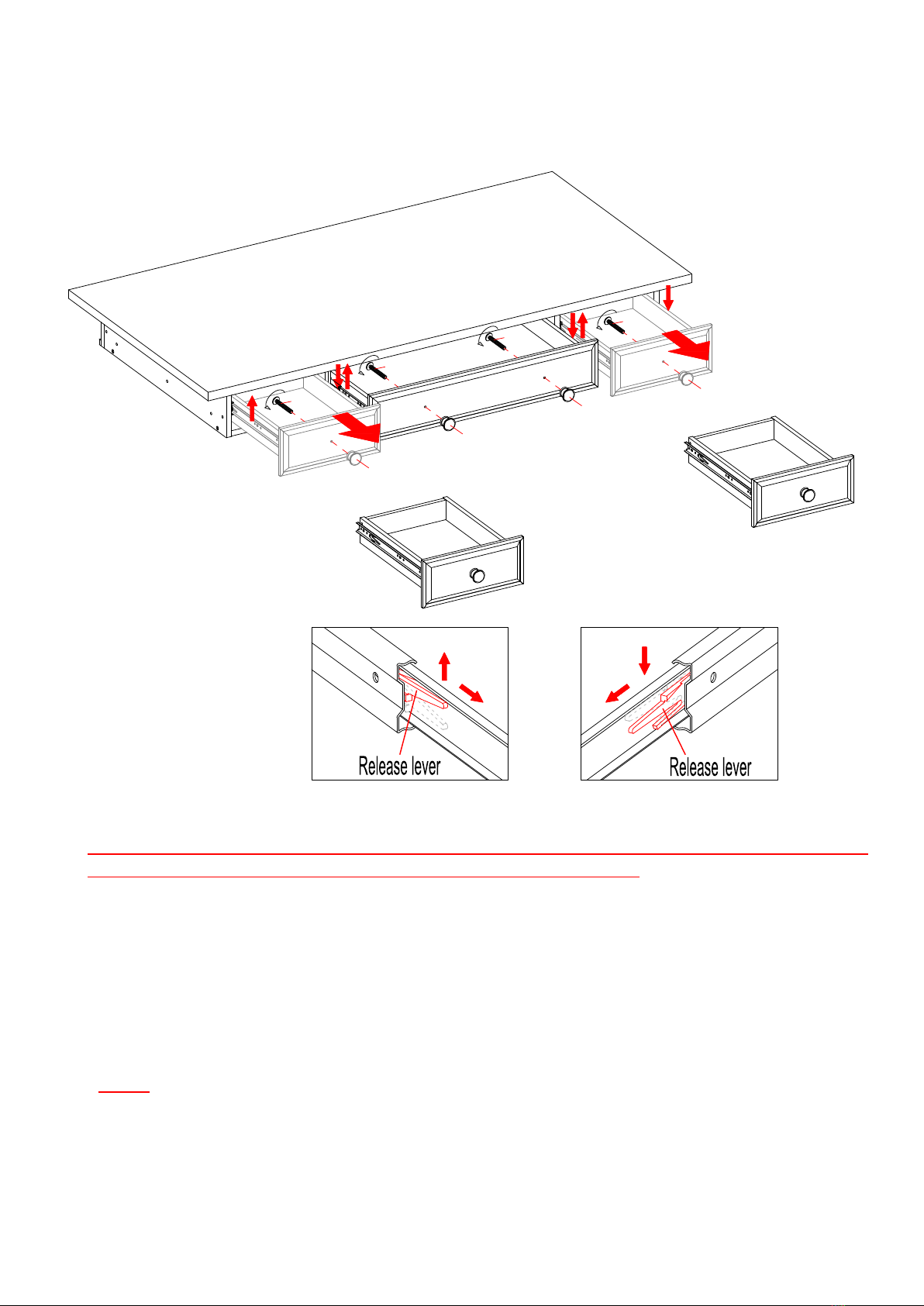 Release lever

Release lever