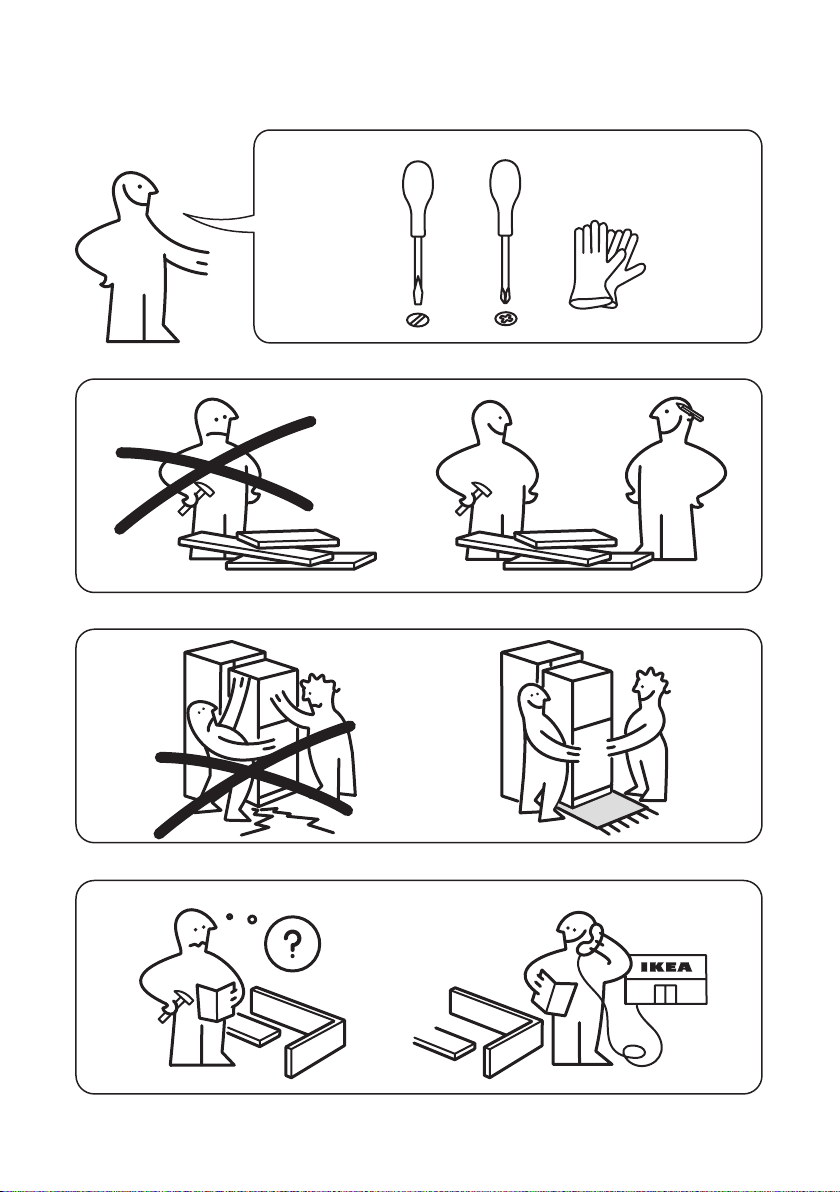 ?

IKEA