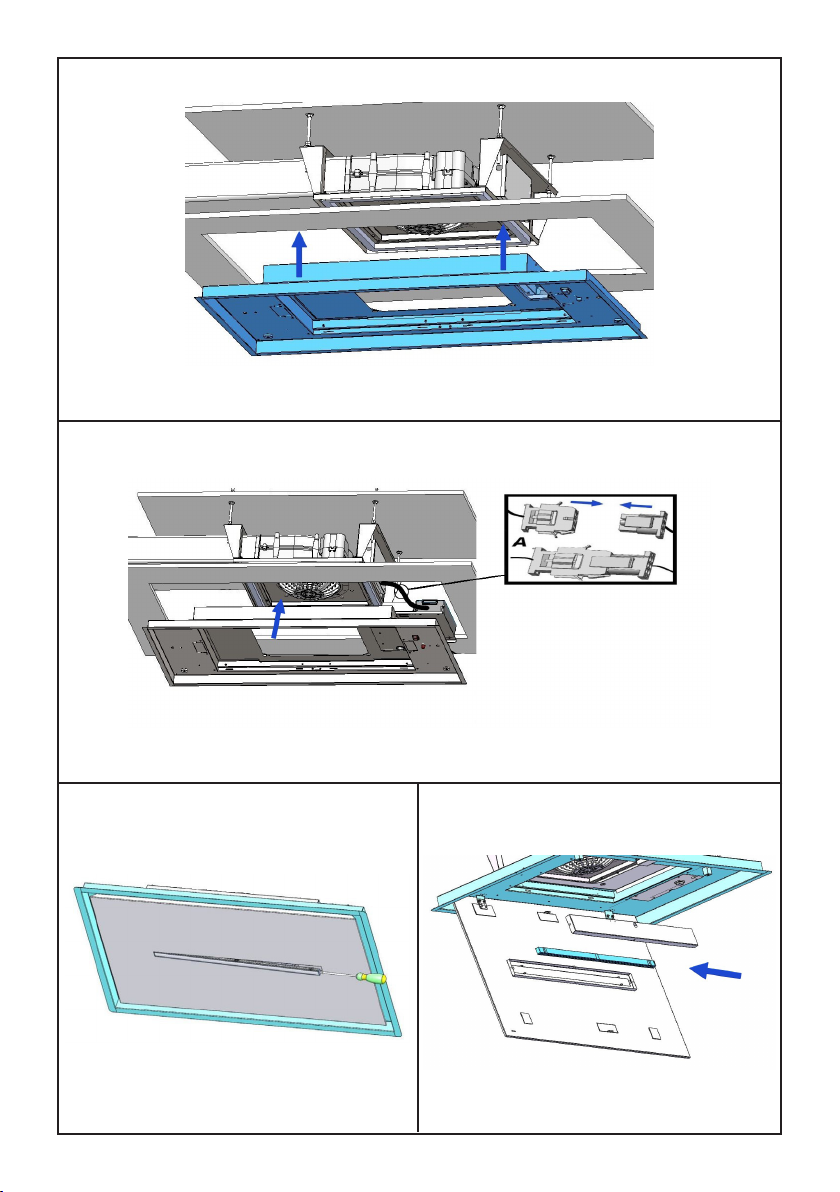 A