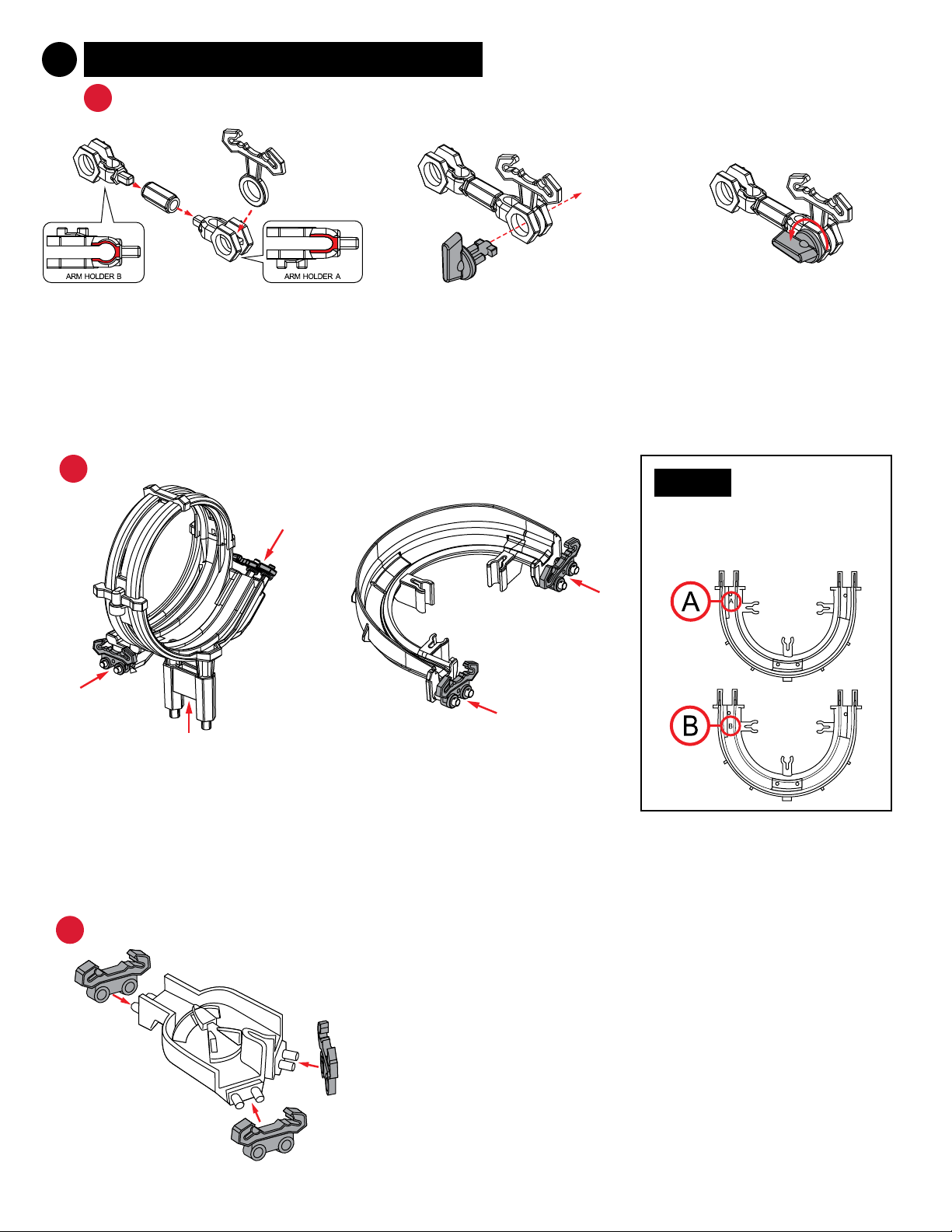 ARM HOLDER B

ARM HOLDER A

A

A

B

B