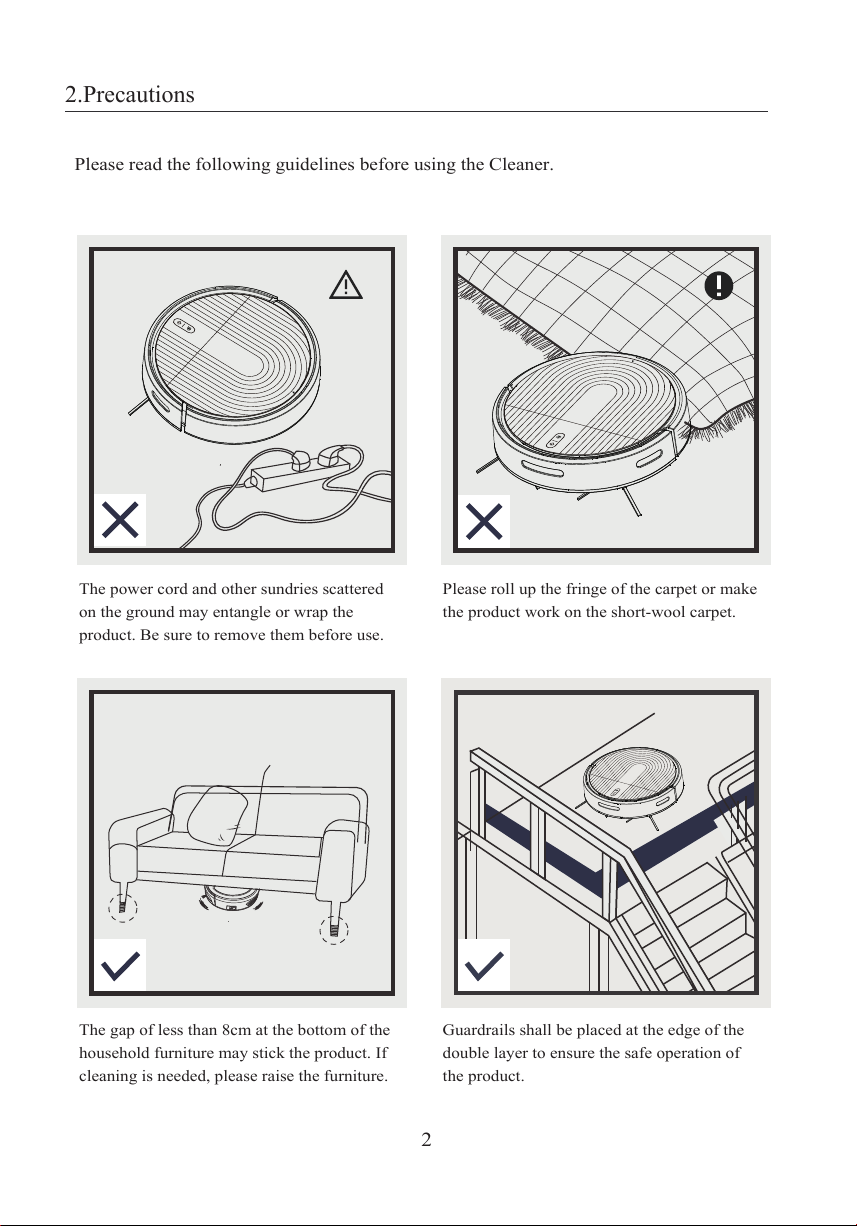 2.Precautions

Please read the following guidelines before using the Cleaner.

The power cord and other sundries scattered on the ground may entangle or wrap the product. Be sure to remove them before use.

Please roll up the fringe of the carpet or make the product work on the short-wool carpet.

The gap of less than 8cm at the bottom of the household furniture may stick the product. If cleaning is needed, please raise the furniture.

Guardrails shall be placed at the edge of the double layer to ensure the safe operation of the product.

2