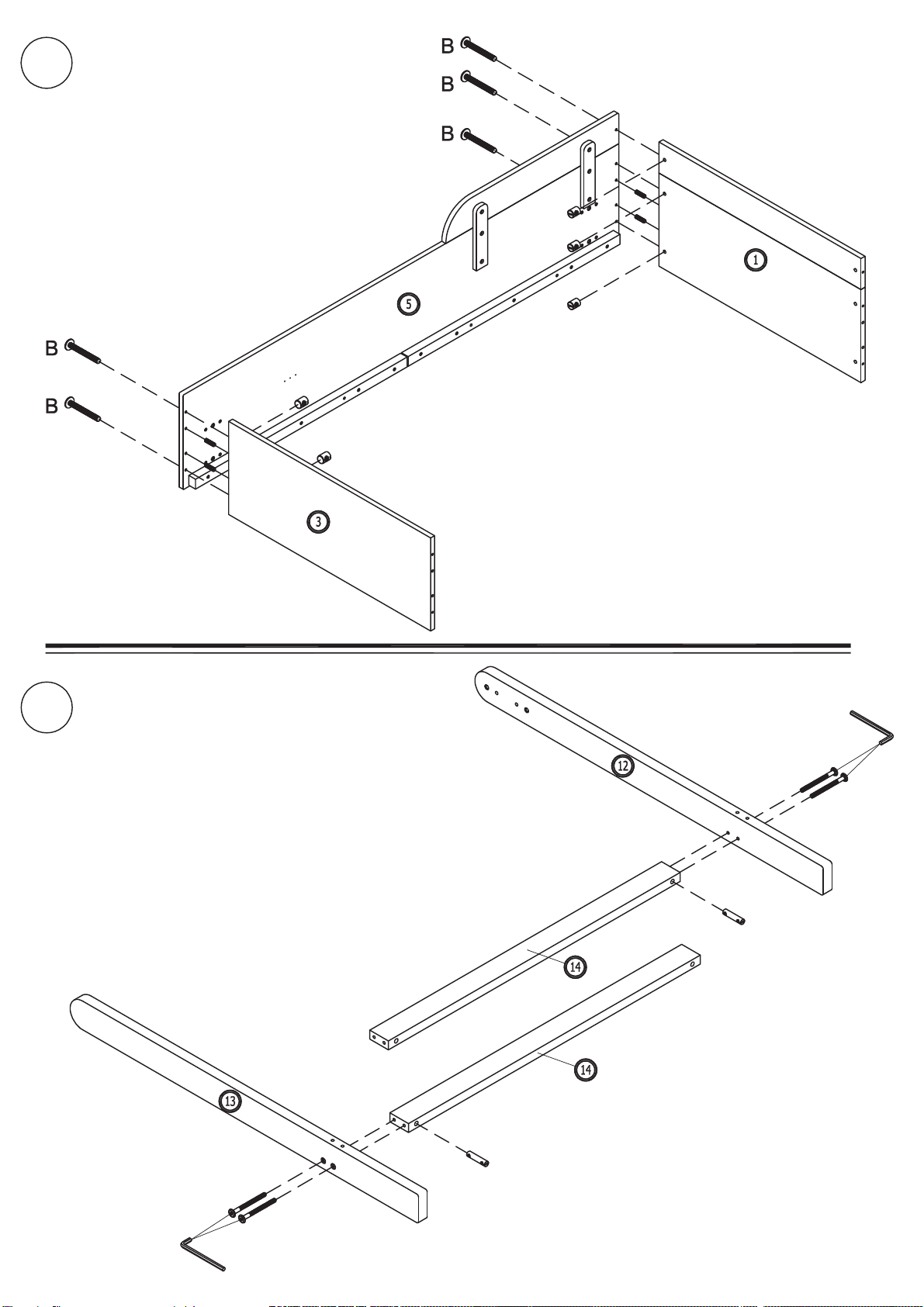 B
B
B
1
5
B
B
3

12
14
14
13