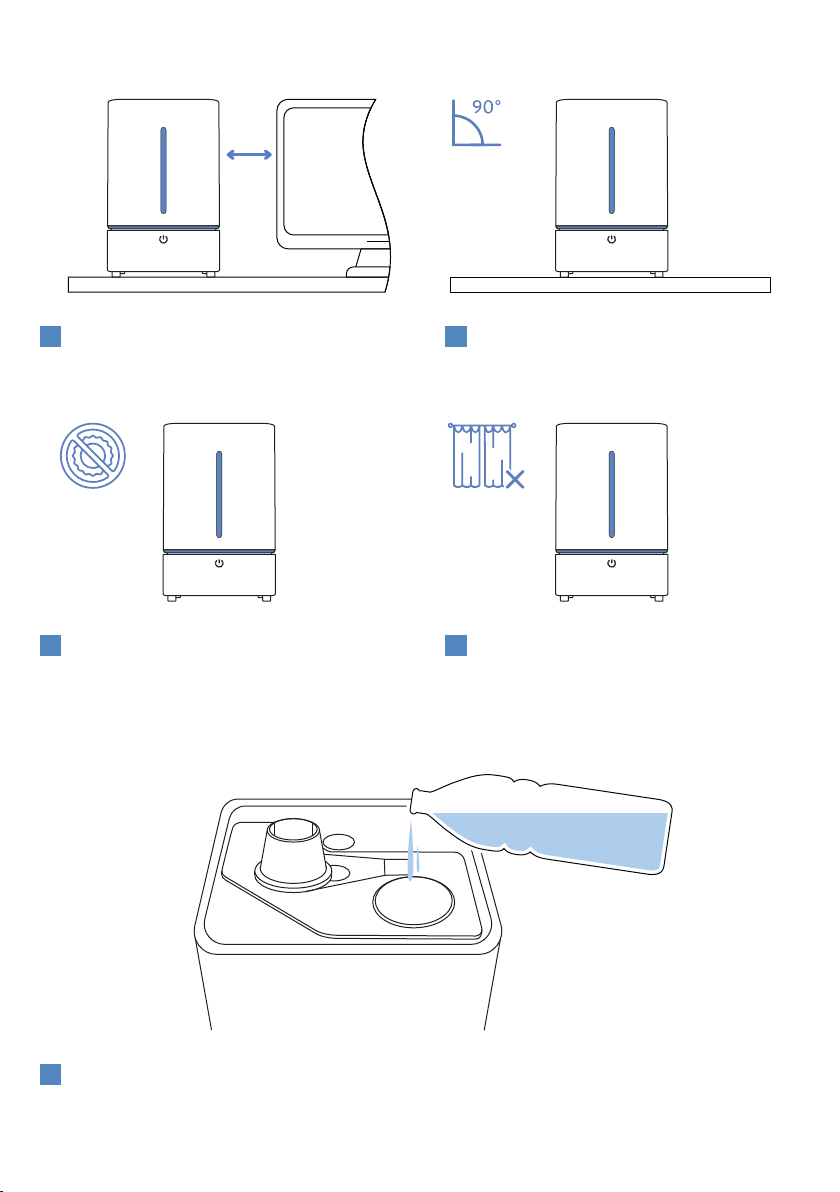 90°