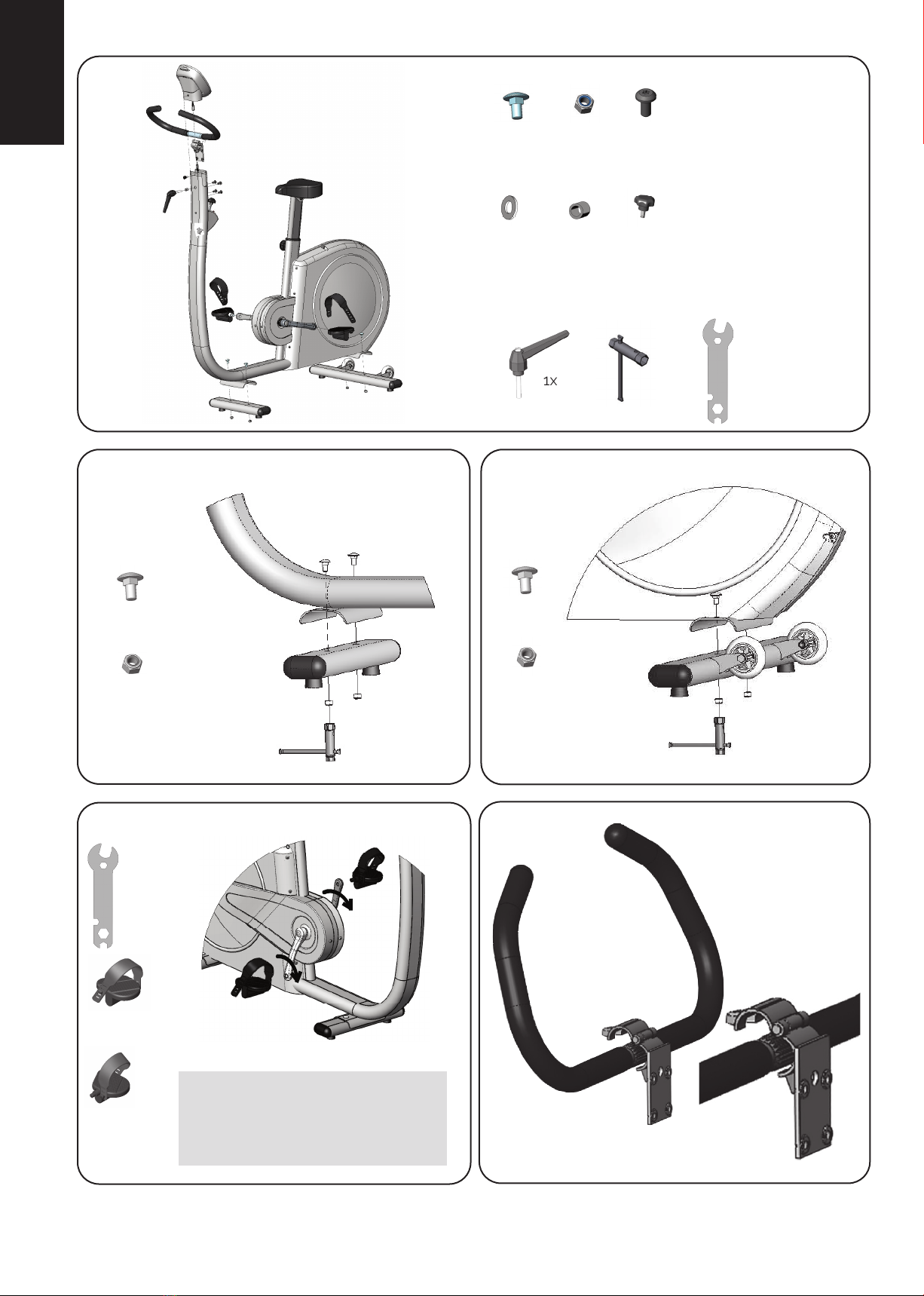 1X