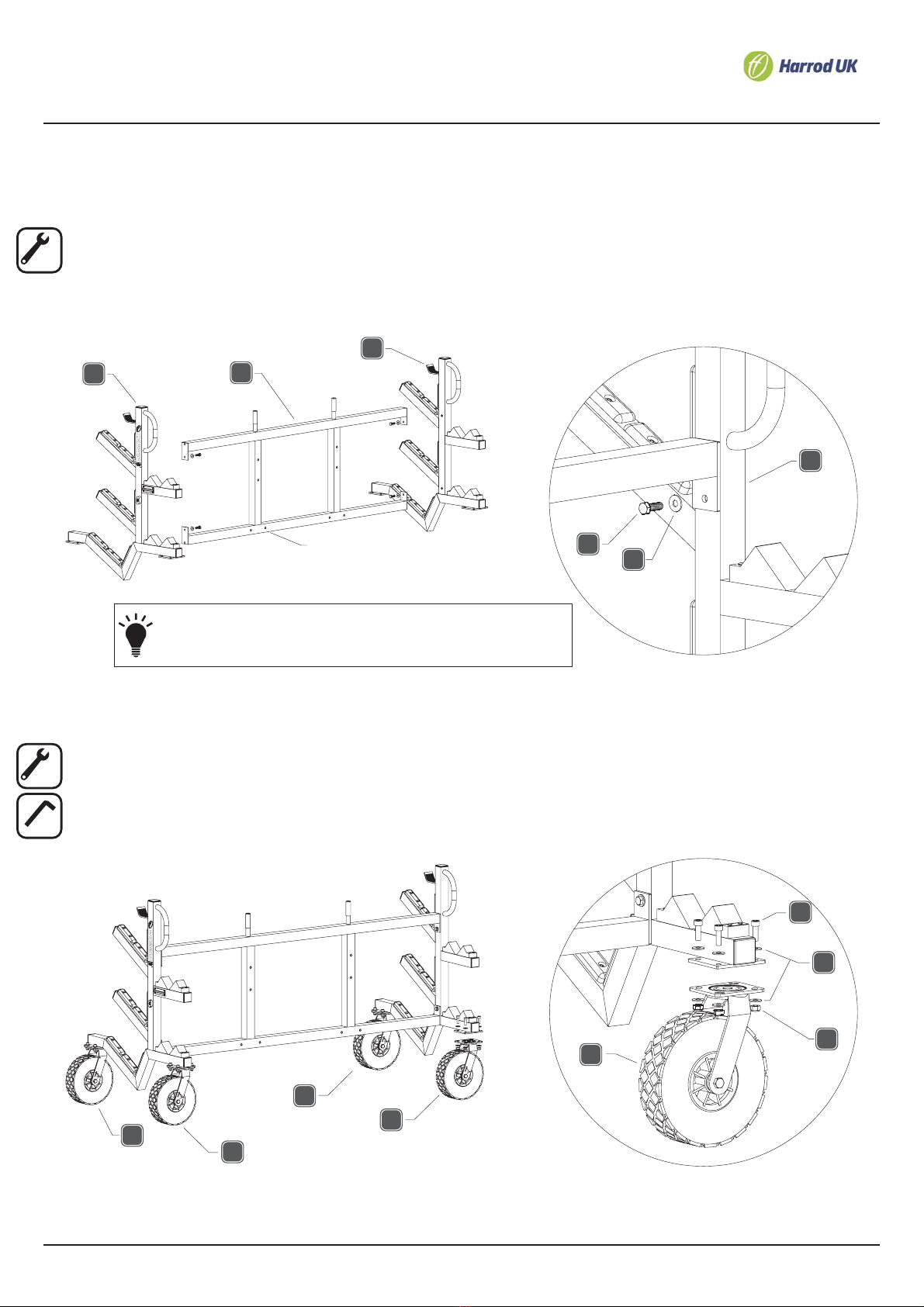 Harrod UK