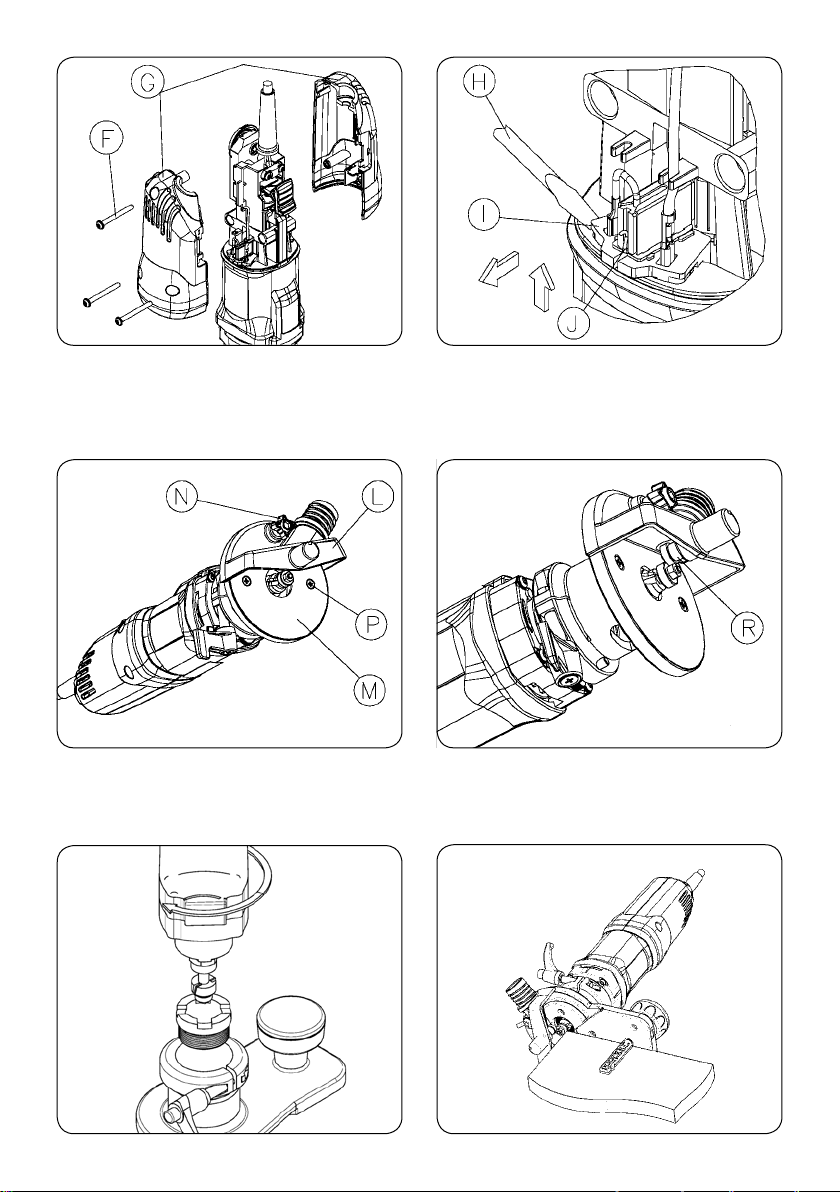 G
F
H
I
J
N
L
P
M
R