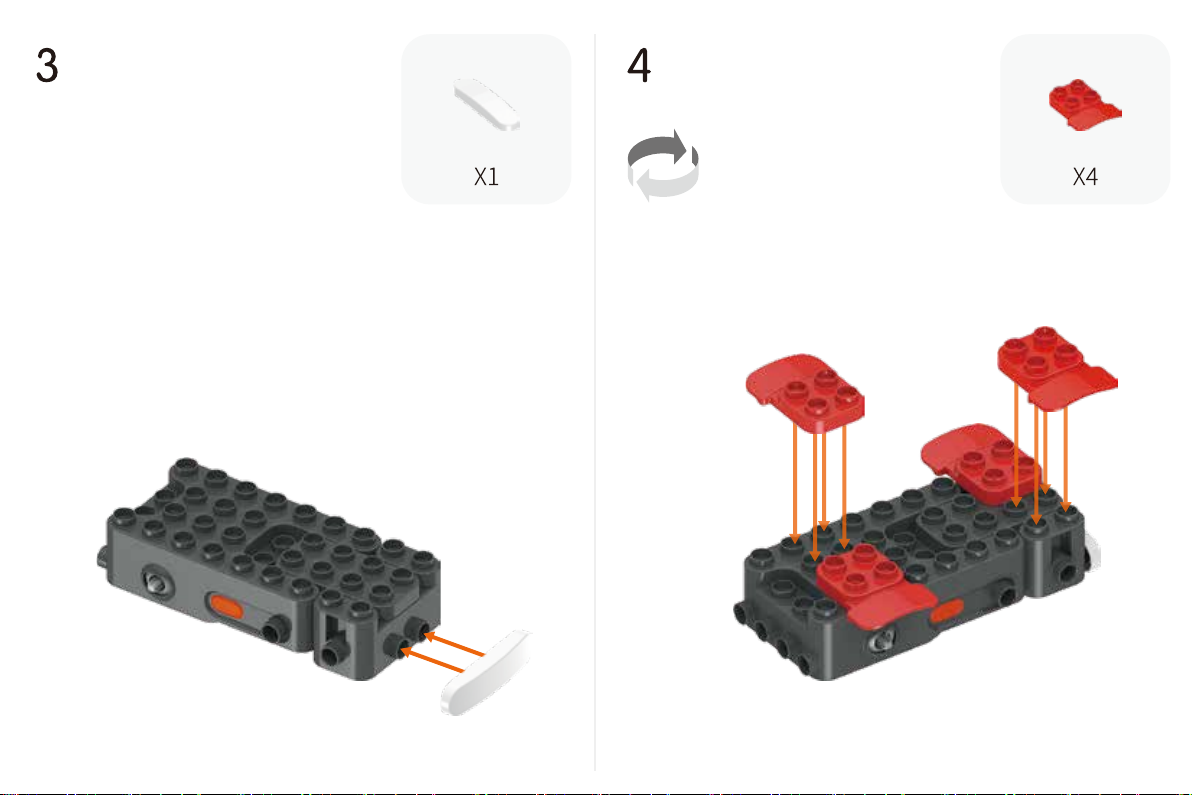 3

X1

4

X4