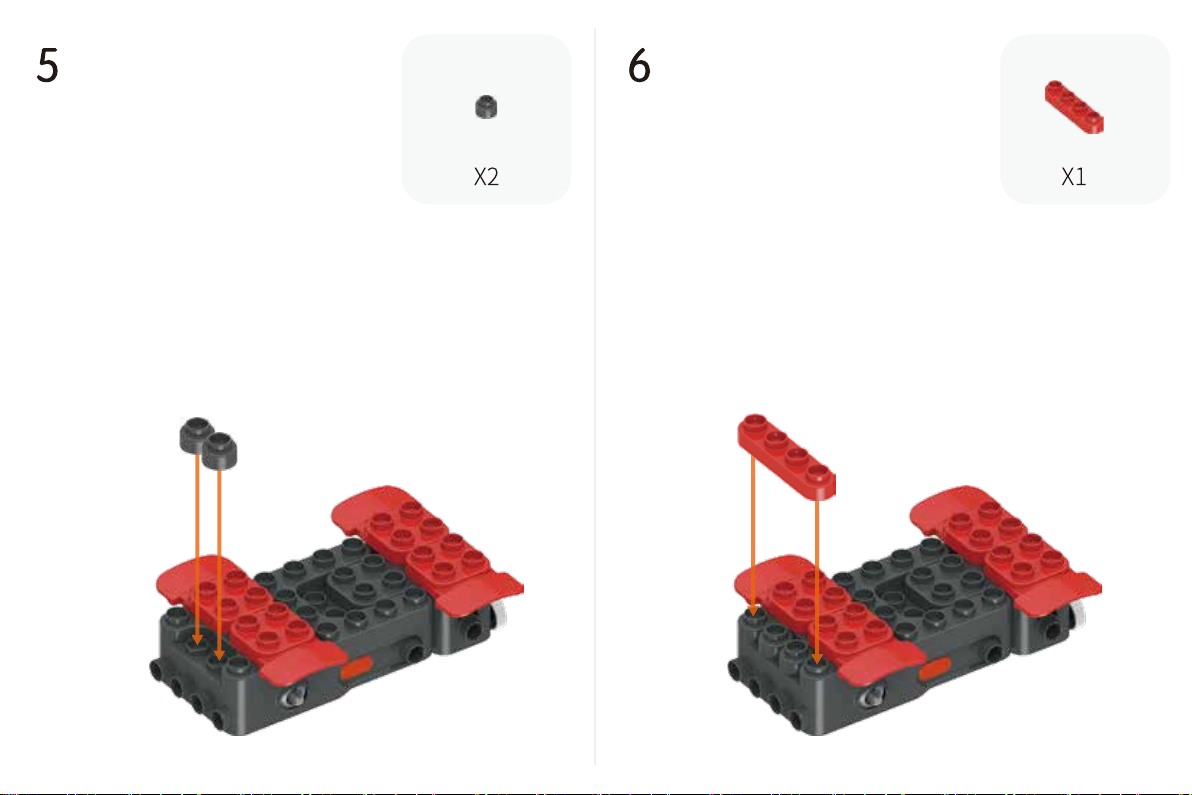 5

X2

6

X1