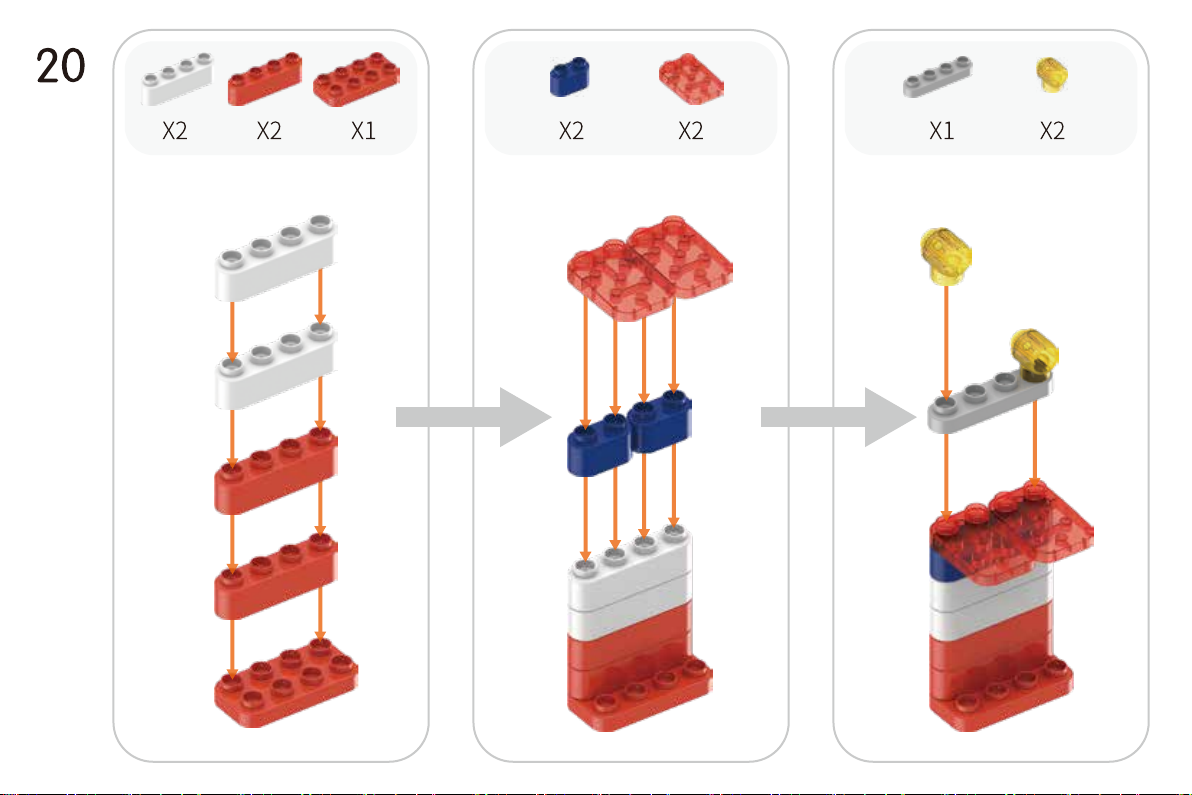 20

X2 X2 X1

X2 X2

X1 X2