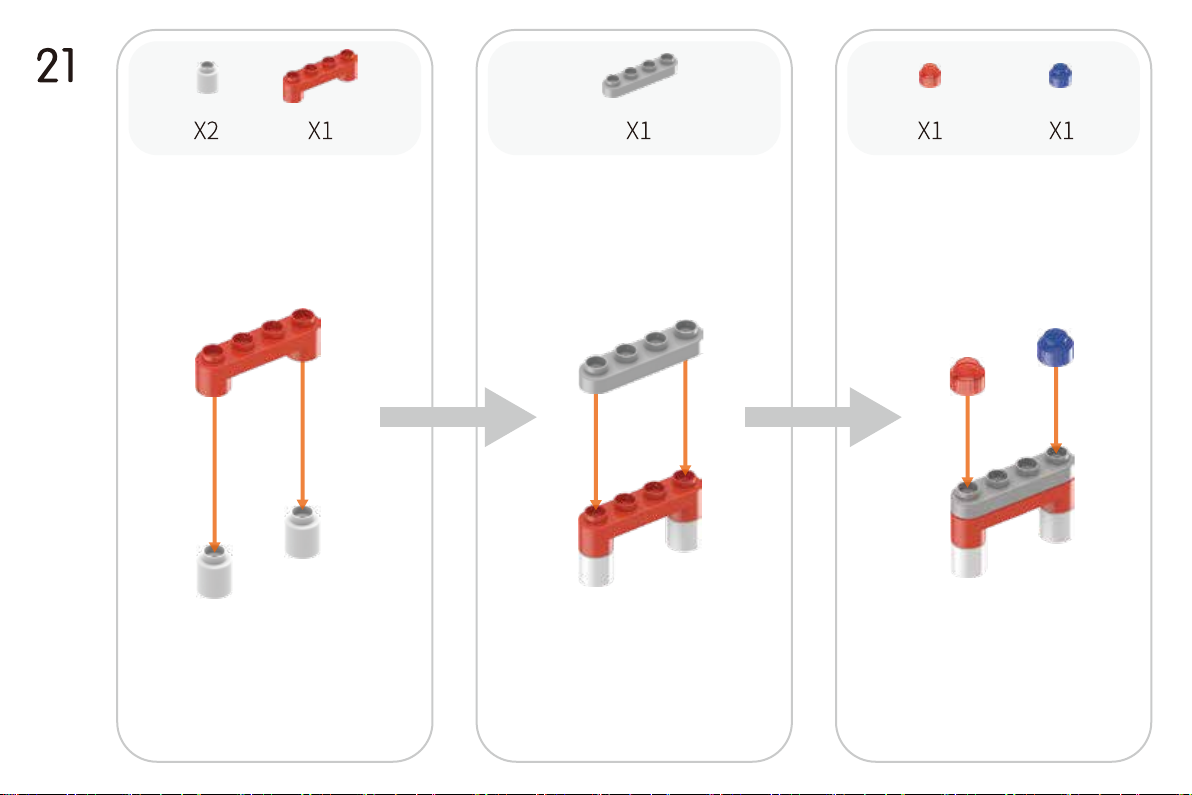 21

X2 X1

X1

X1 X1