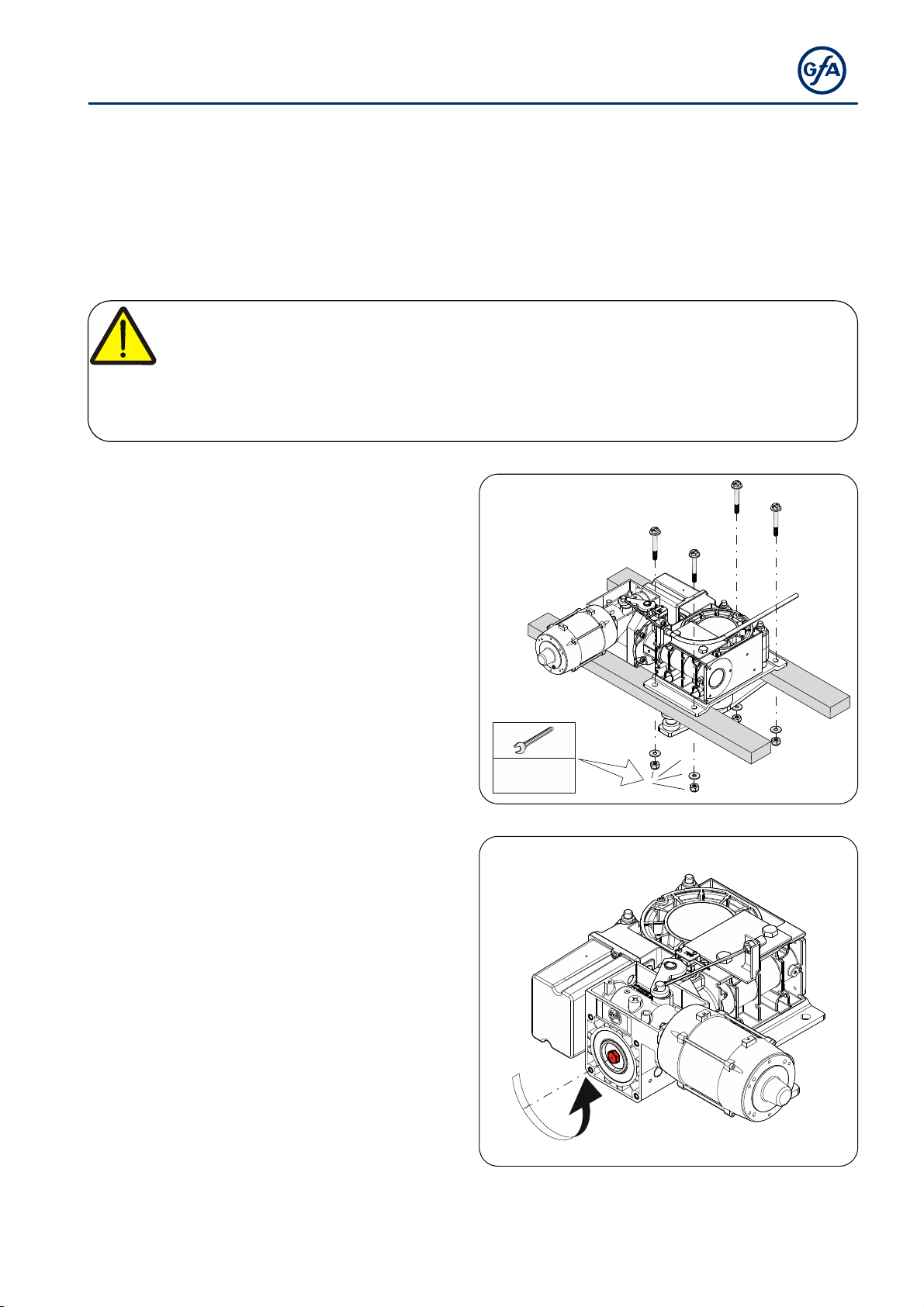 GfA