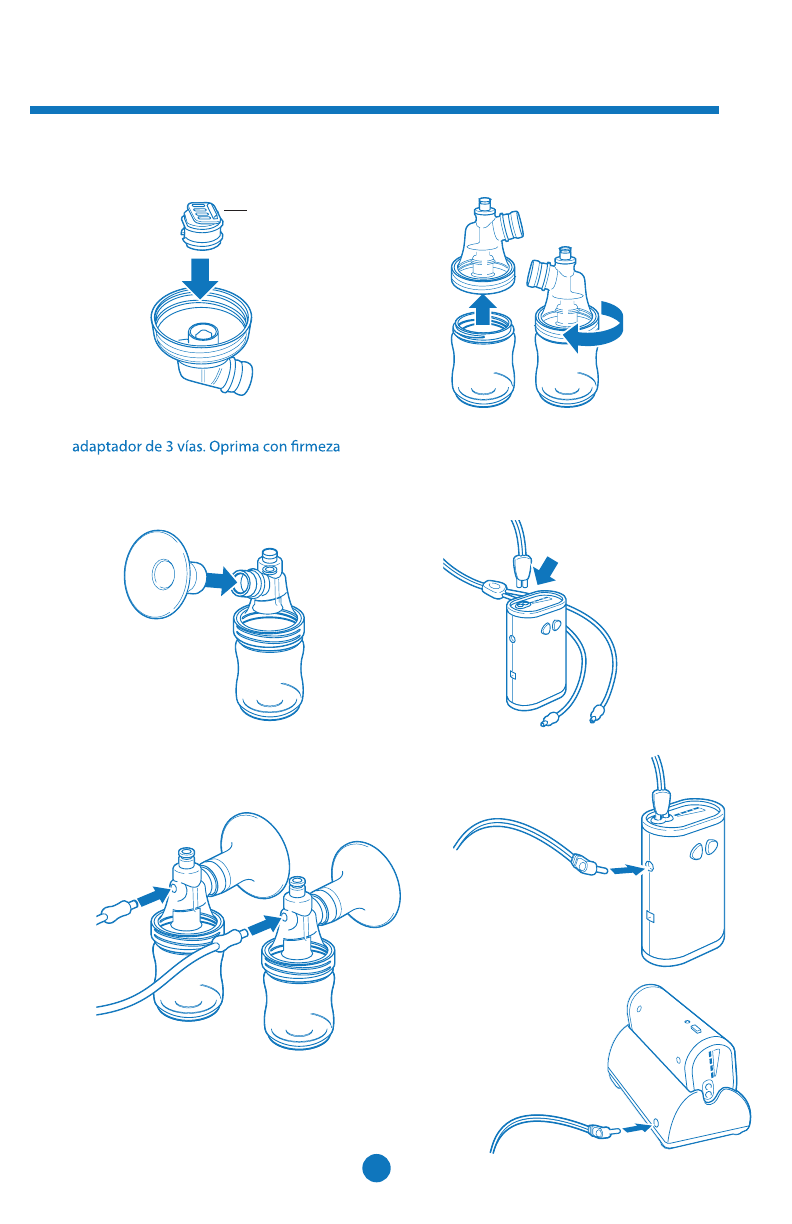 adaptador de 3 vías. Oprima con firmeza