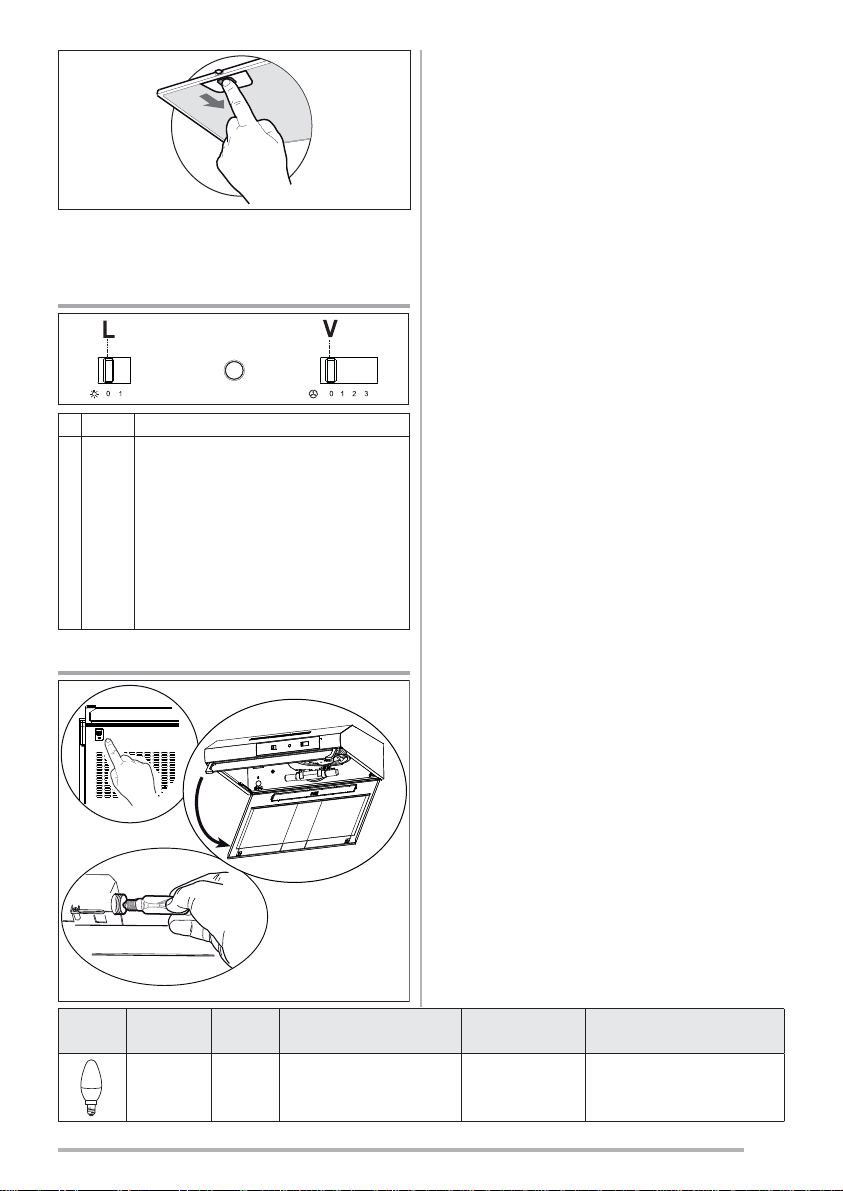 L

V

0 1

0 1 2 3