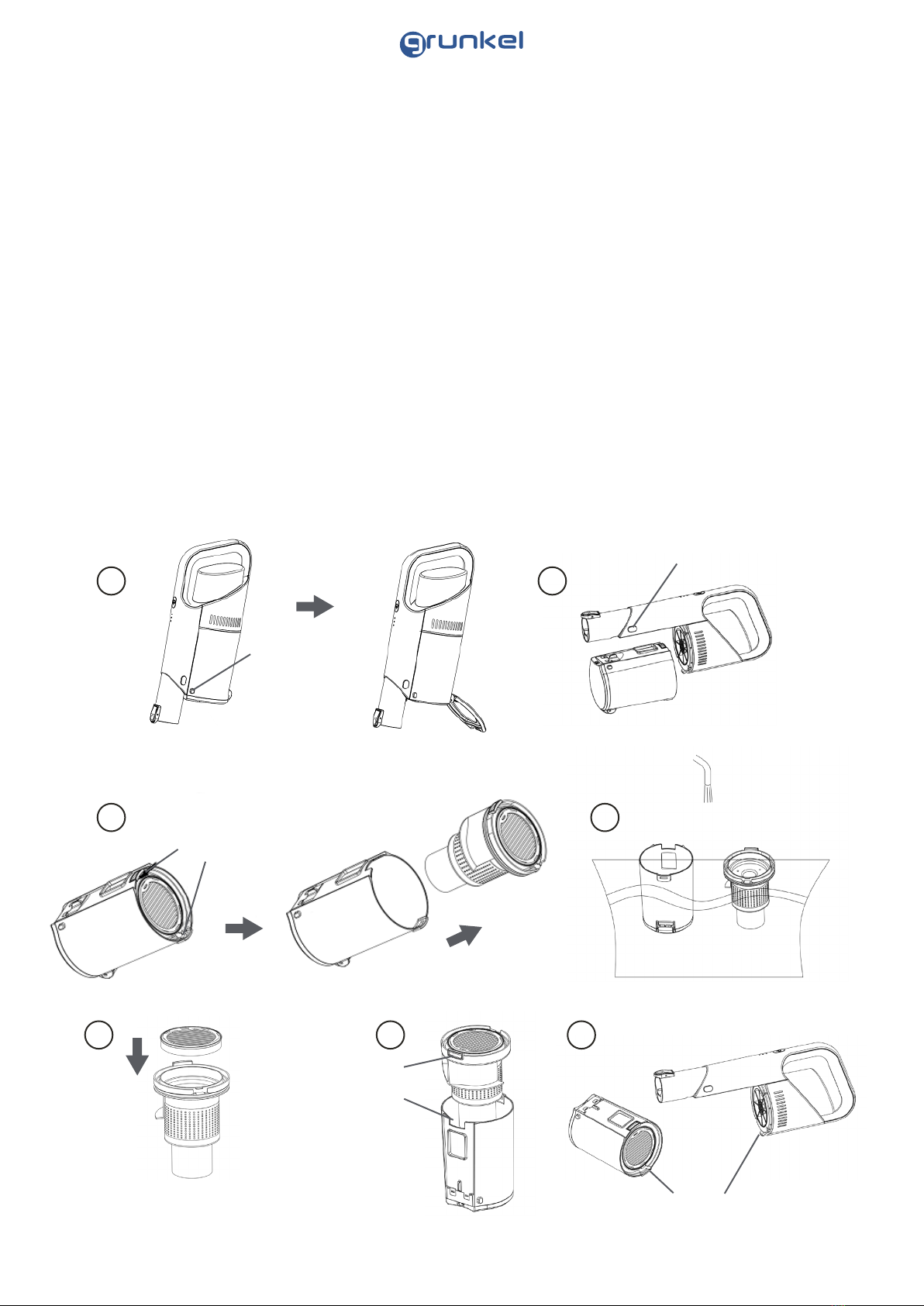 grunkel