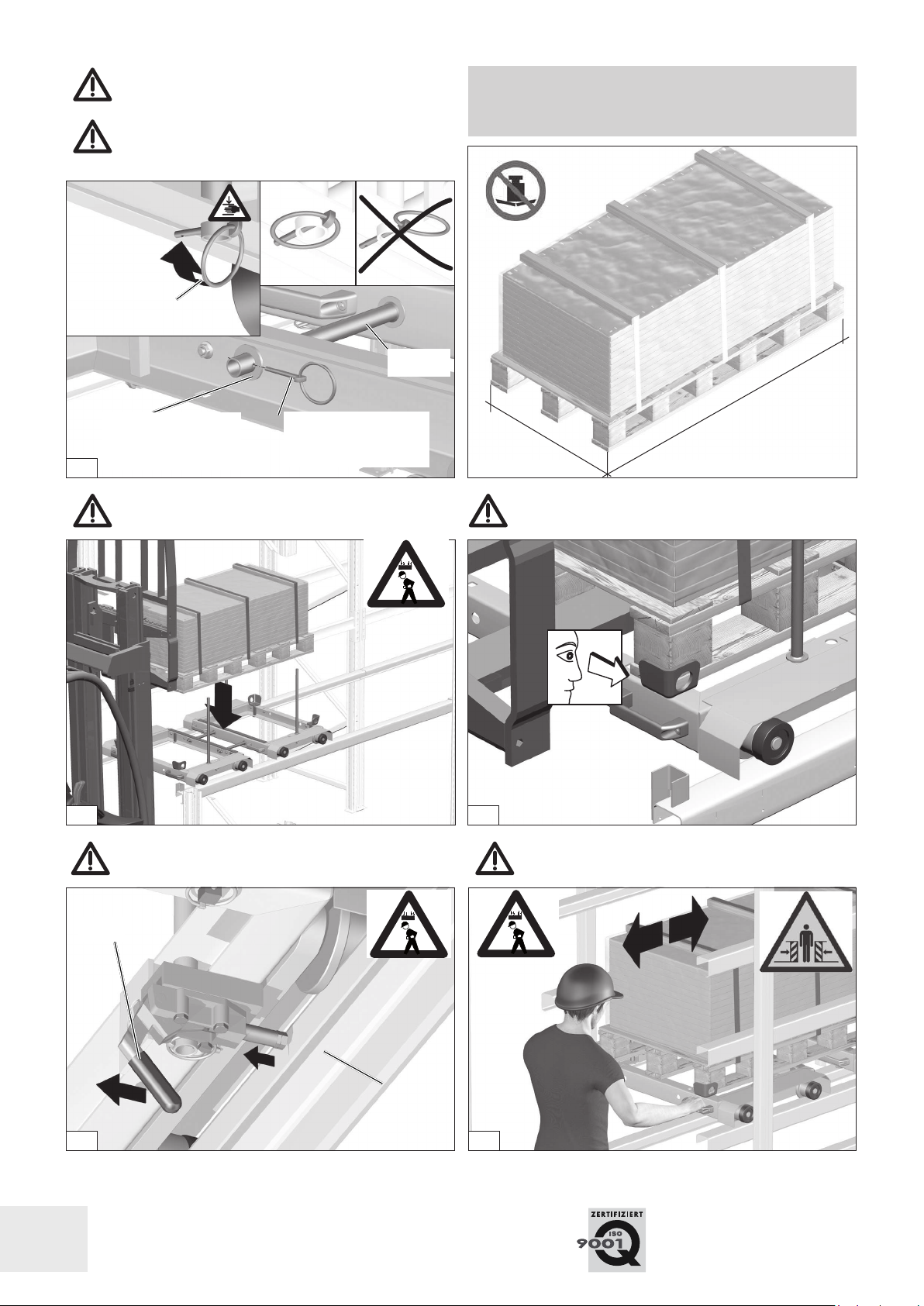 ZERTIFIZIERT
ISO
9001