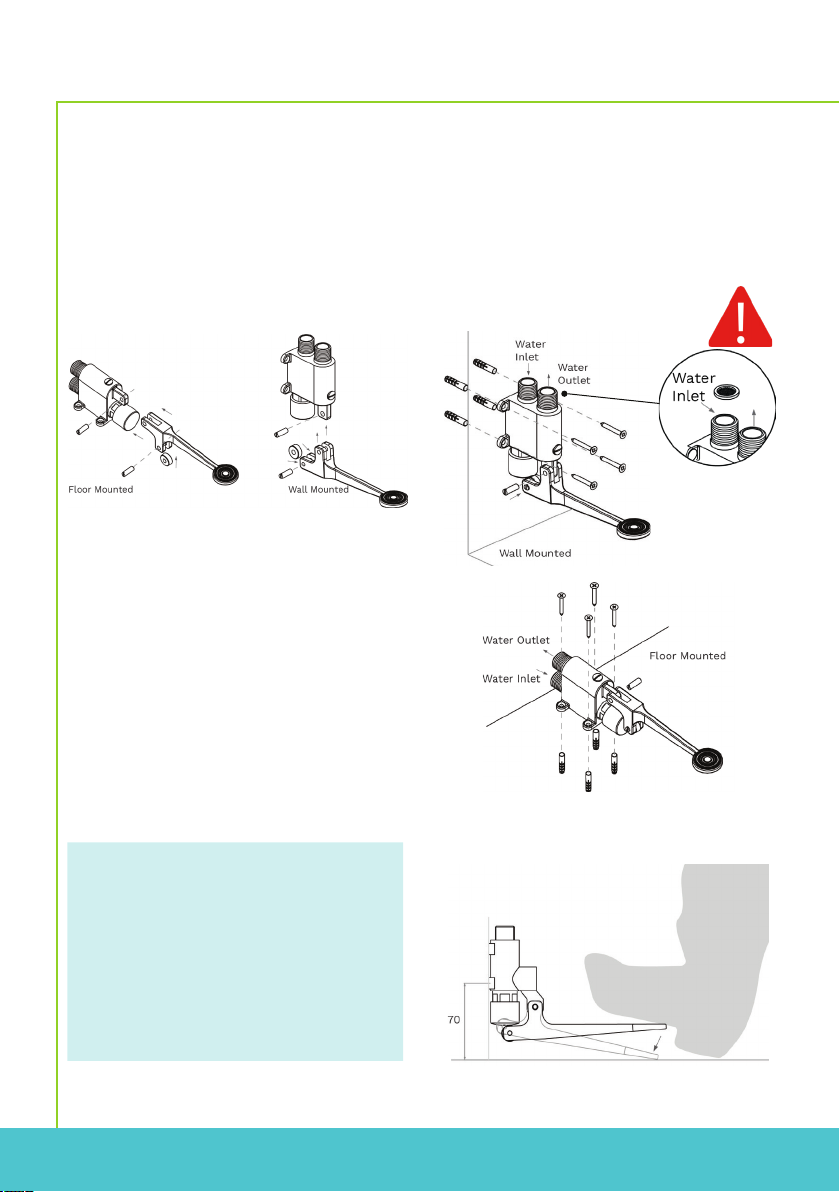 Floor Mounted

Wall Mounted

Water Inlet

Water Outlet

Water Inlet

Wall Mounted

Water Outlet

Water Inlet

Floor Mounted

70