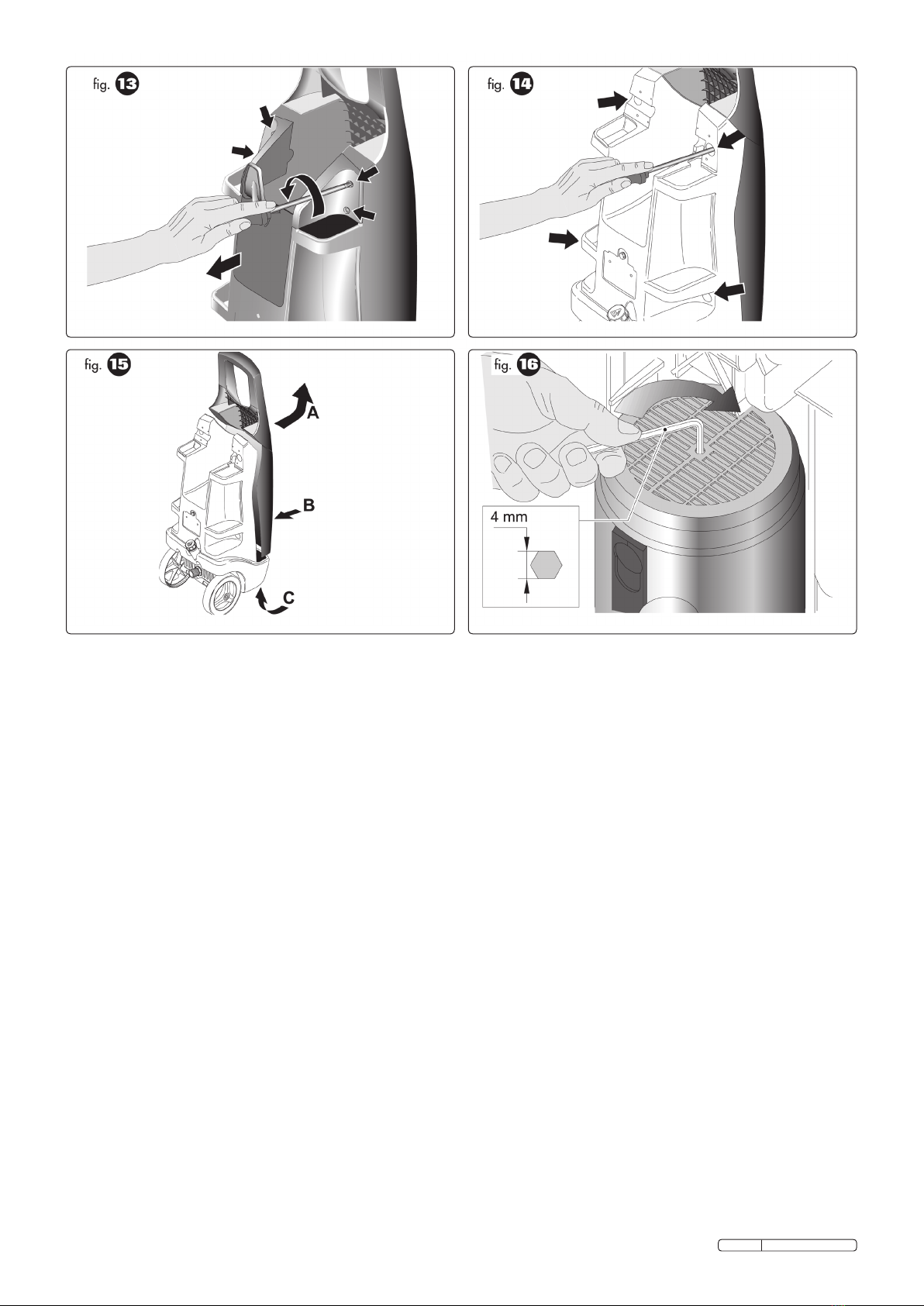 fig. 13

fig. 14

fig. 15

A

B

C

fig. 16

4 mm