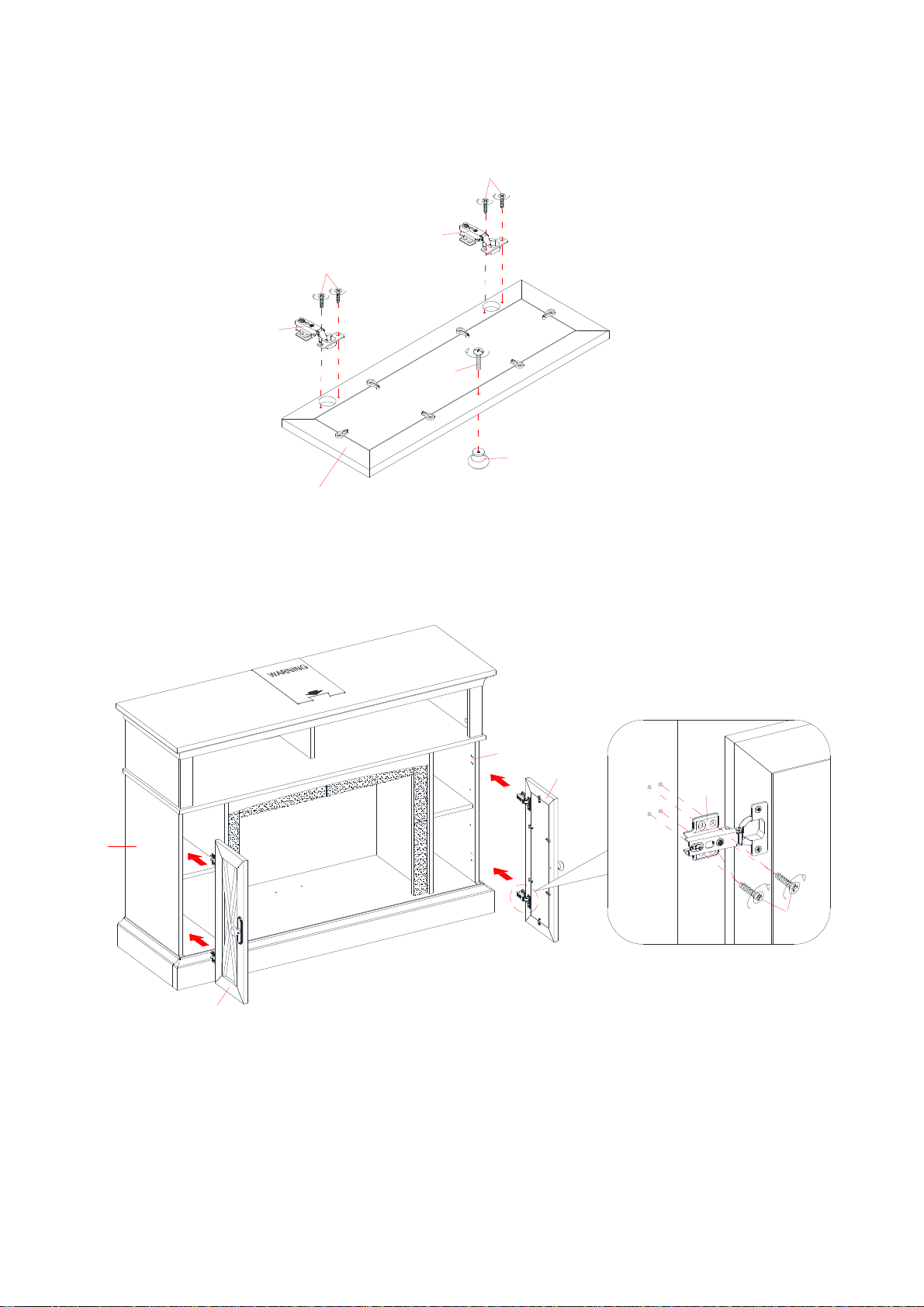 WARNING