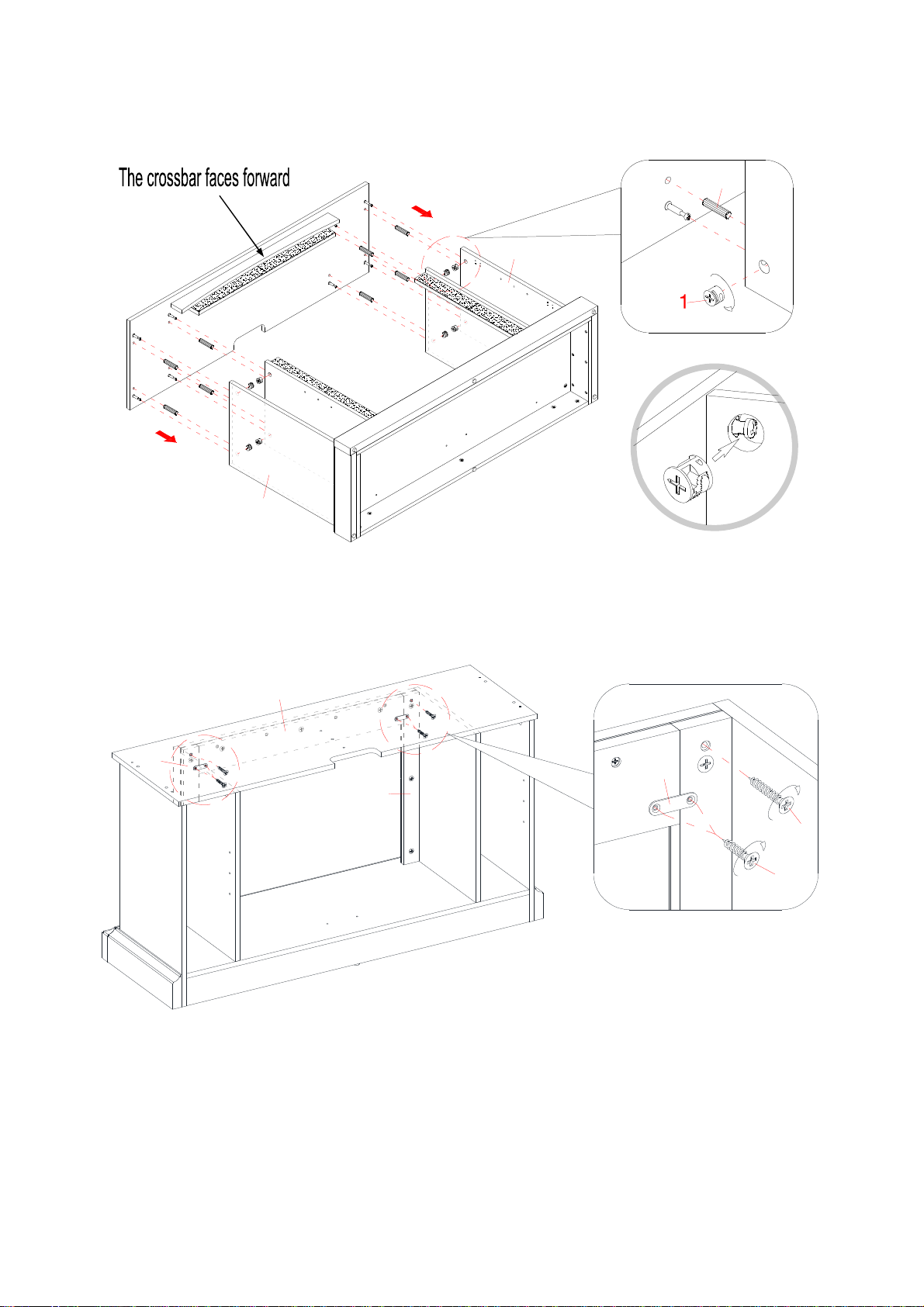 The crossbar faces forward

1