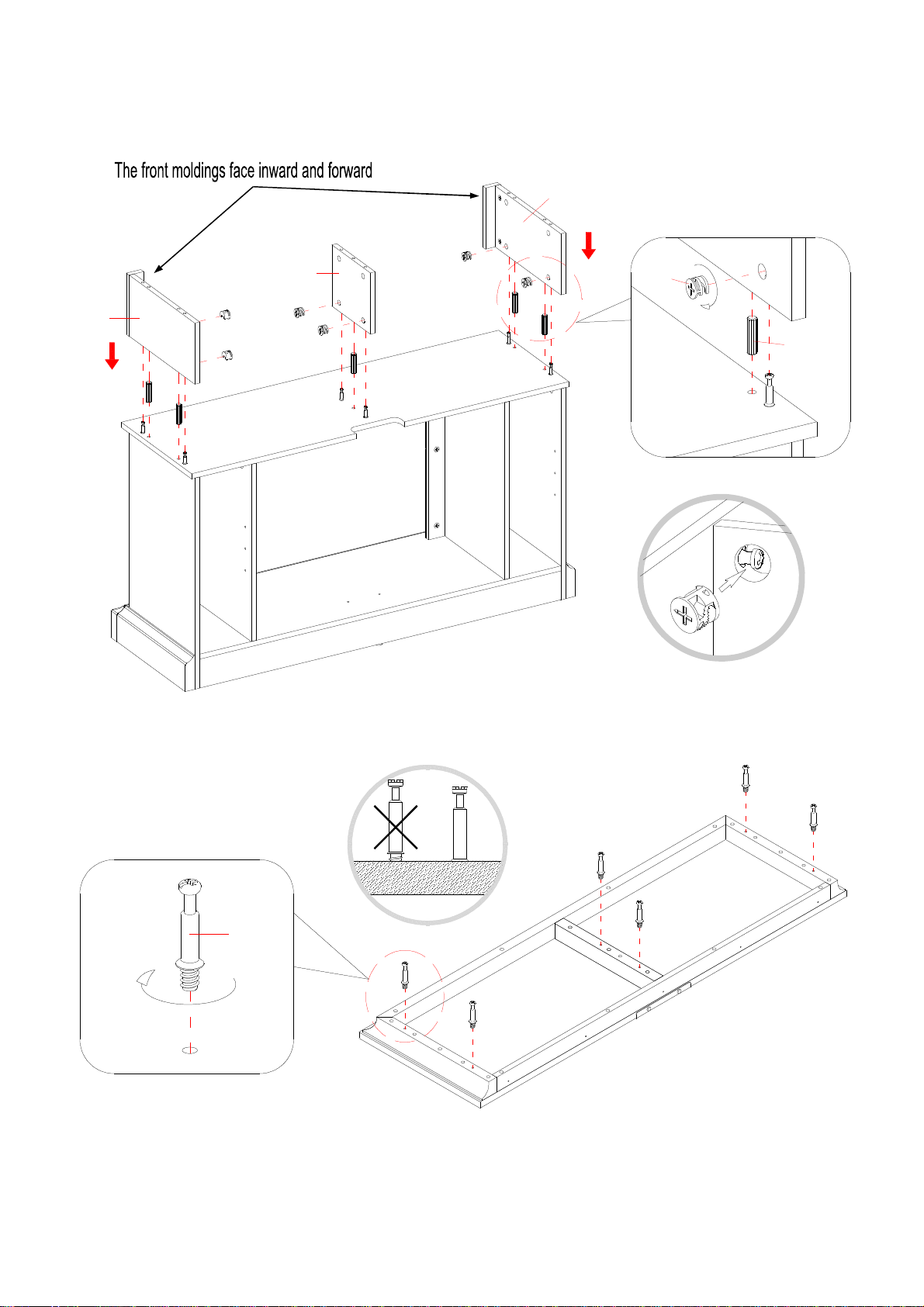 The front moldings face inward and forward