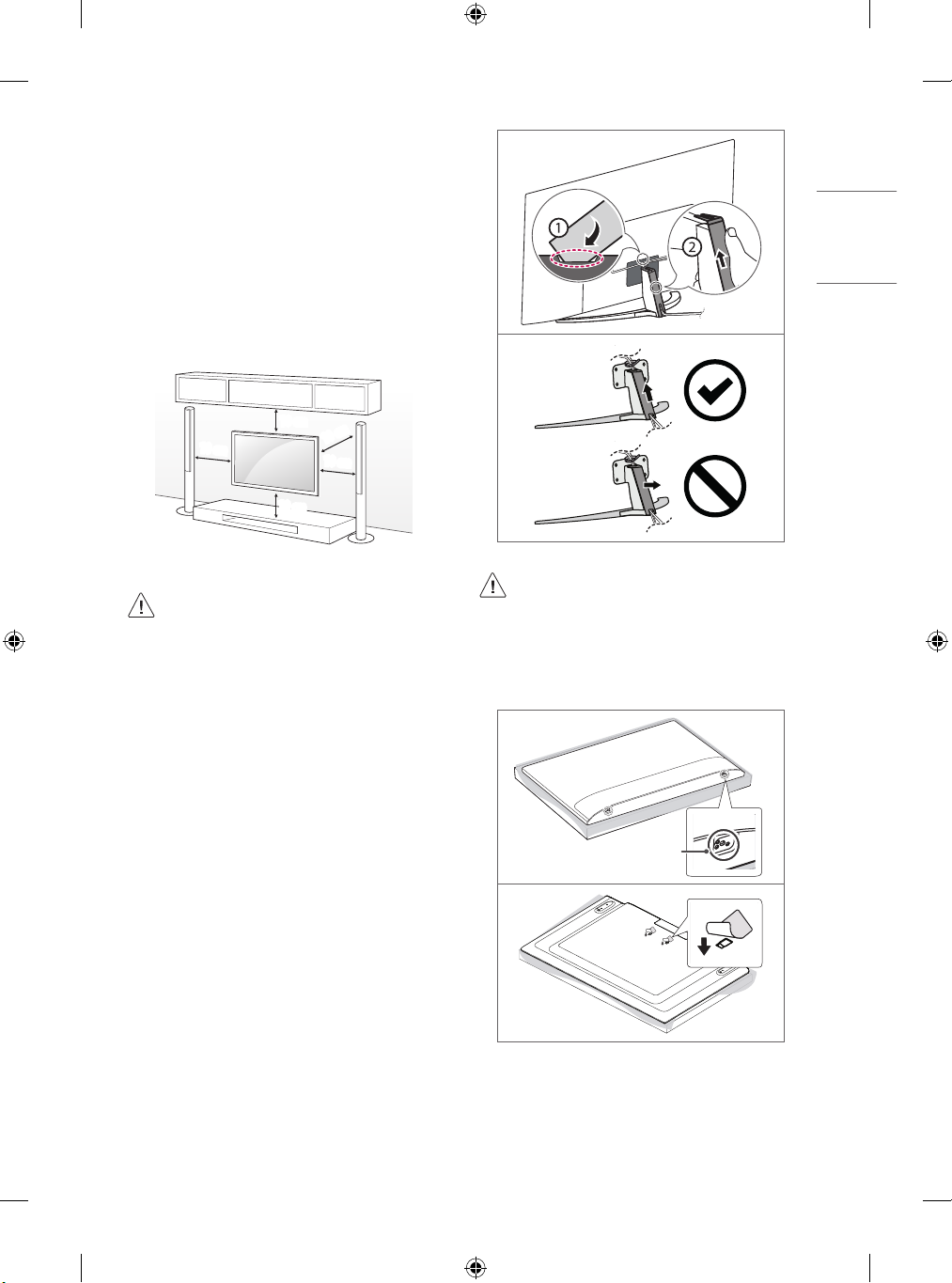 1

2