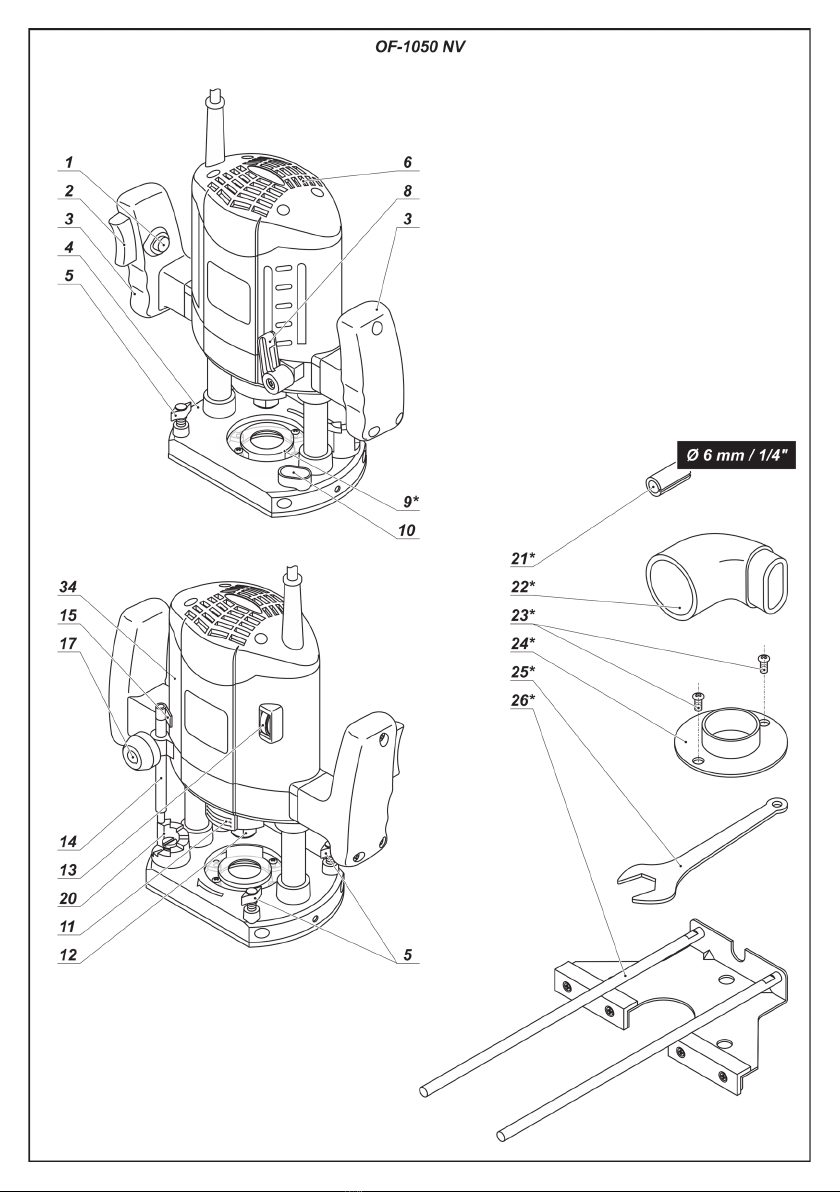 OF-1050 NV

1
2
3
4
5
6
8
3
9*
10

Ø 6 mm / 1/4"

21*
22*
23*
24*
25*
26*

34
15
17
14
13
20
11
12
5