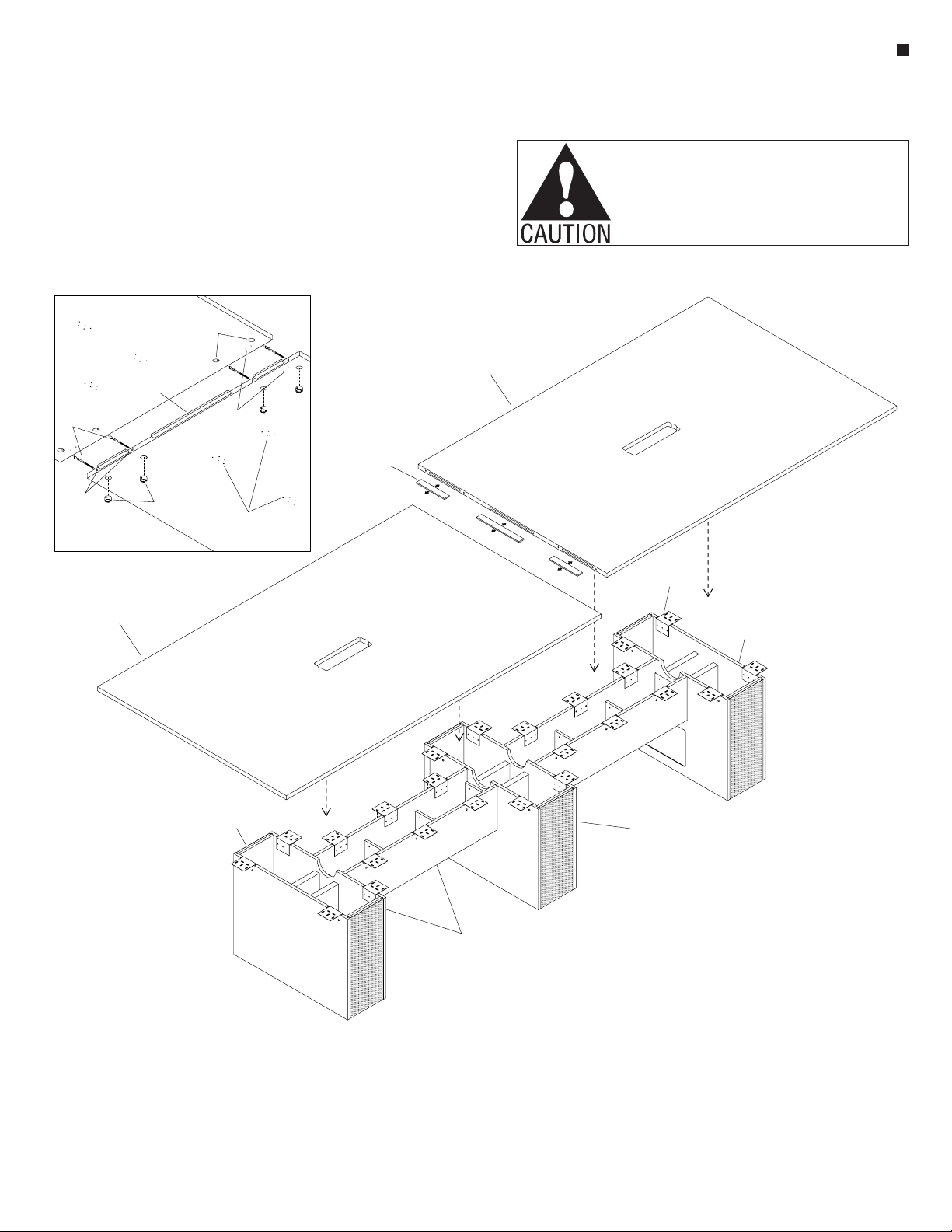 CAUTION