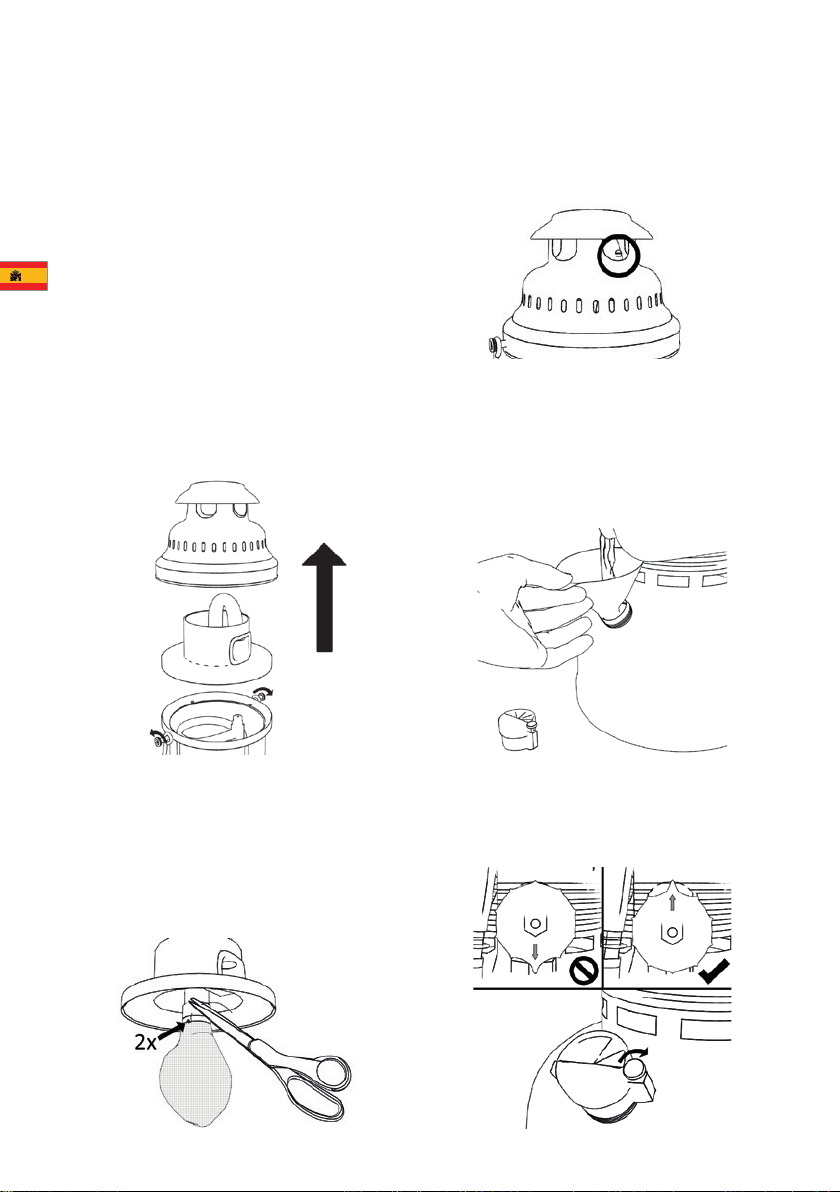 2x