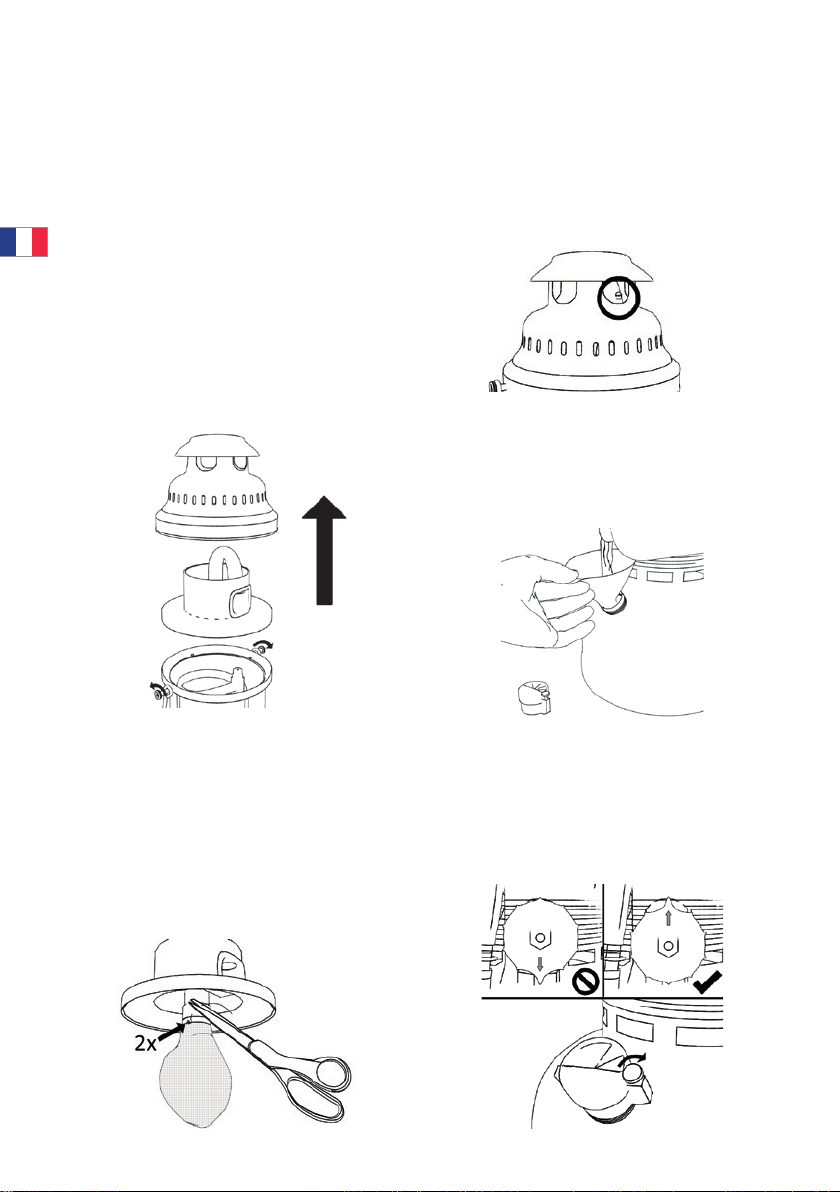 2x