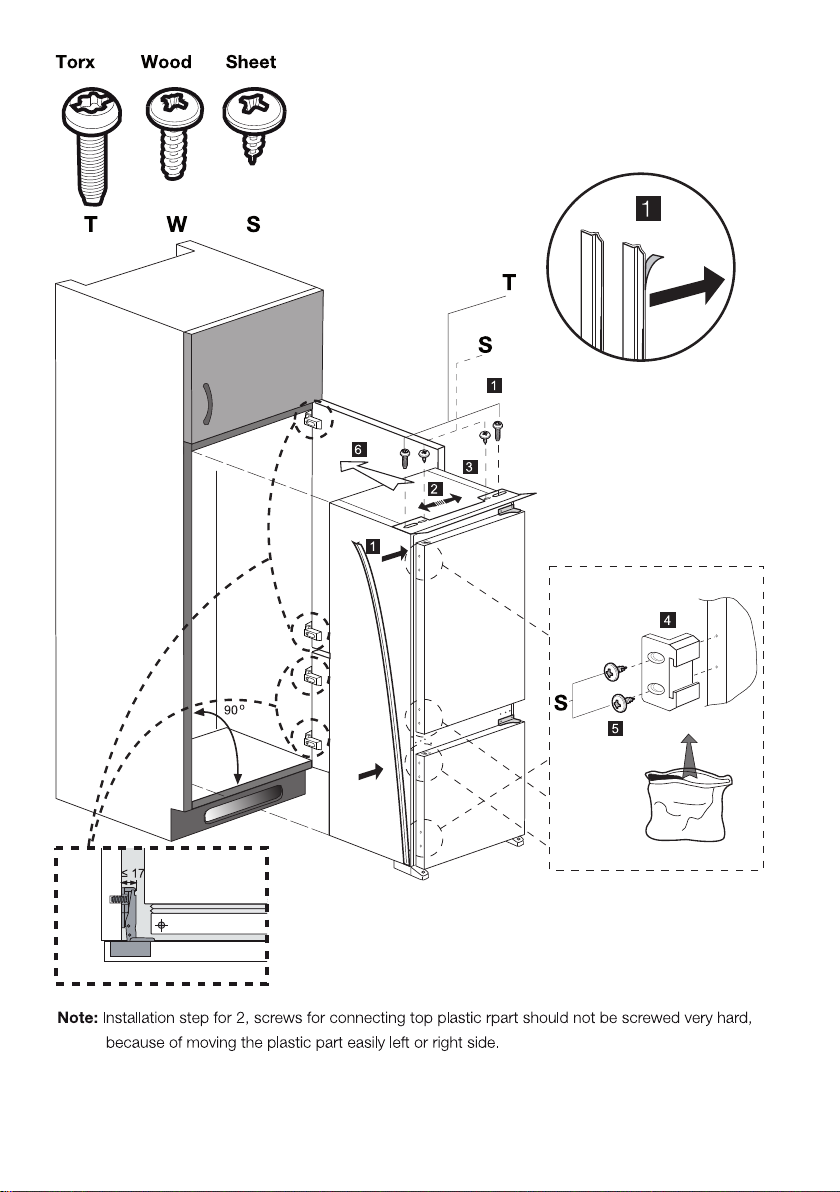 Torx Wood Sheet

T W S

1

T

S

1

6

3

2

1

4

S

5

90 º

≤ 17

**Note:** Installation step for 2, screws for connecting top plastic rpart should not be screwed very hard, because of moving the plastic part easily left or right side.