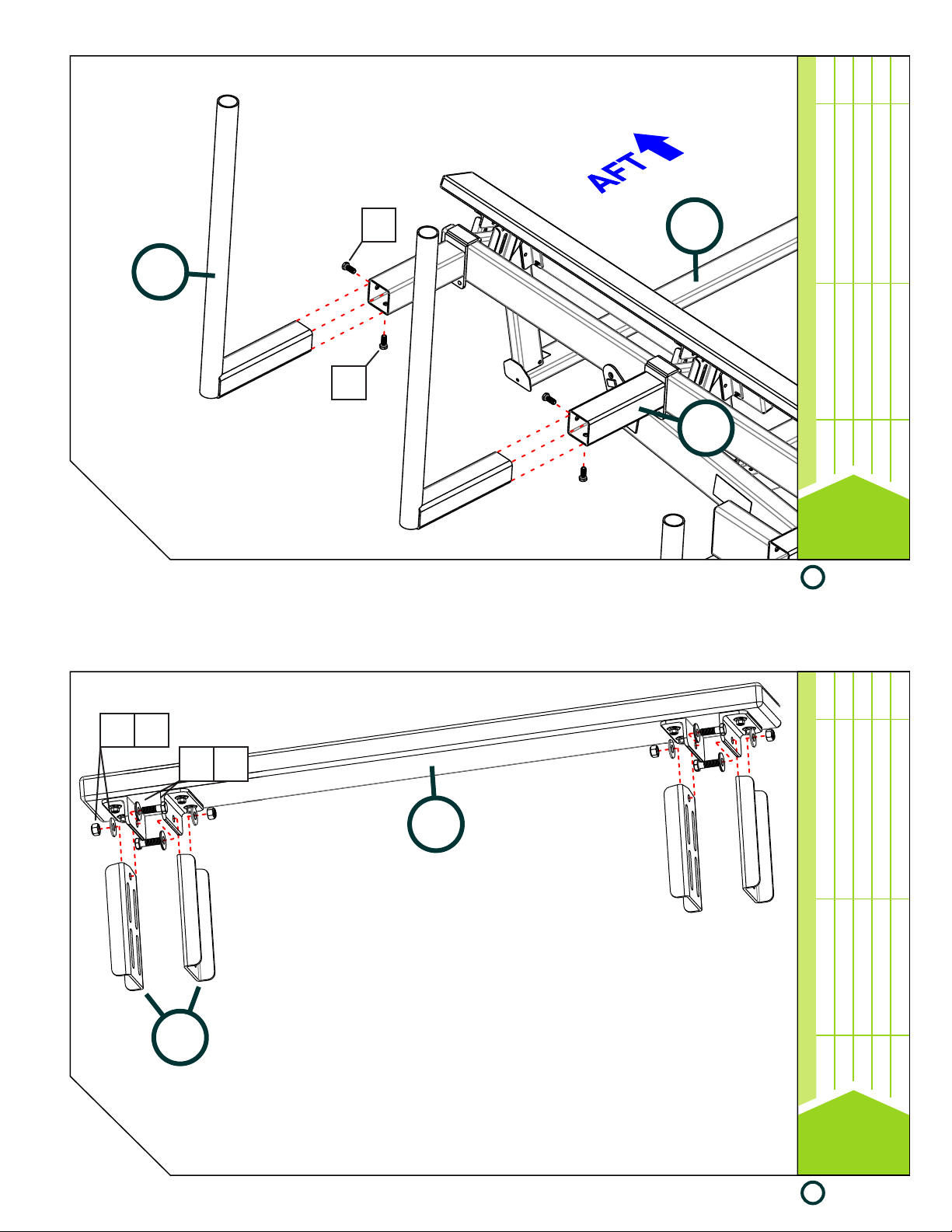 AFT