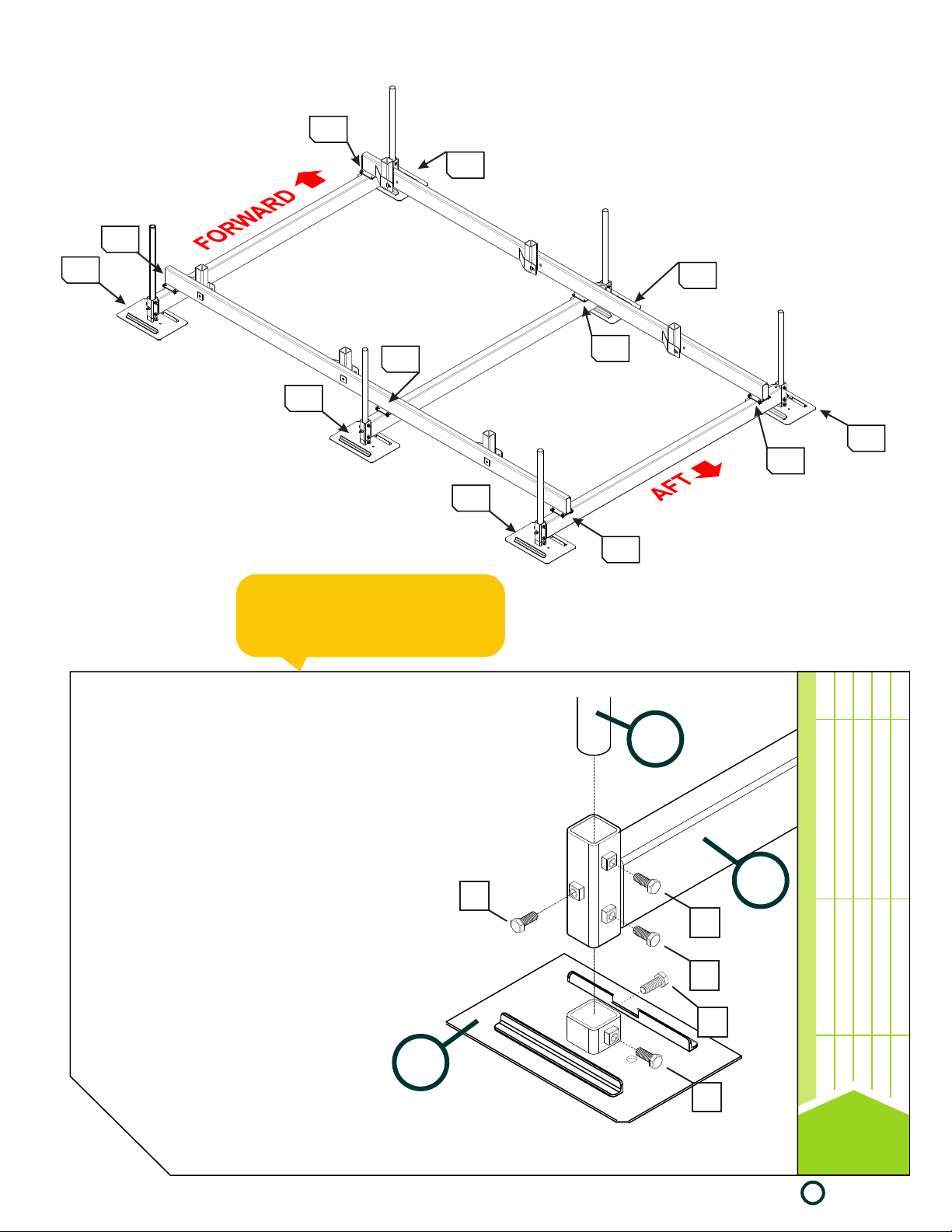 FORWARD

AFT