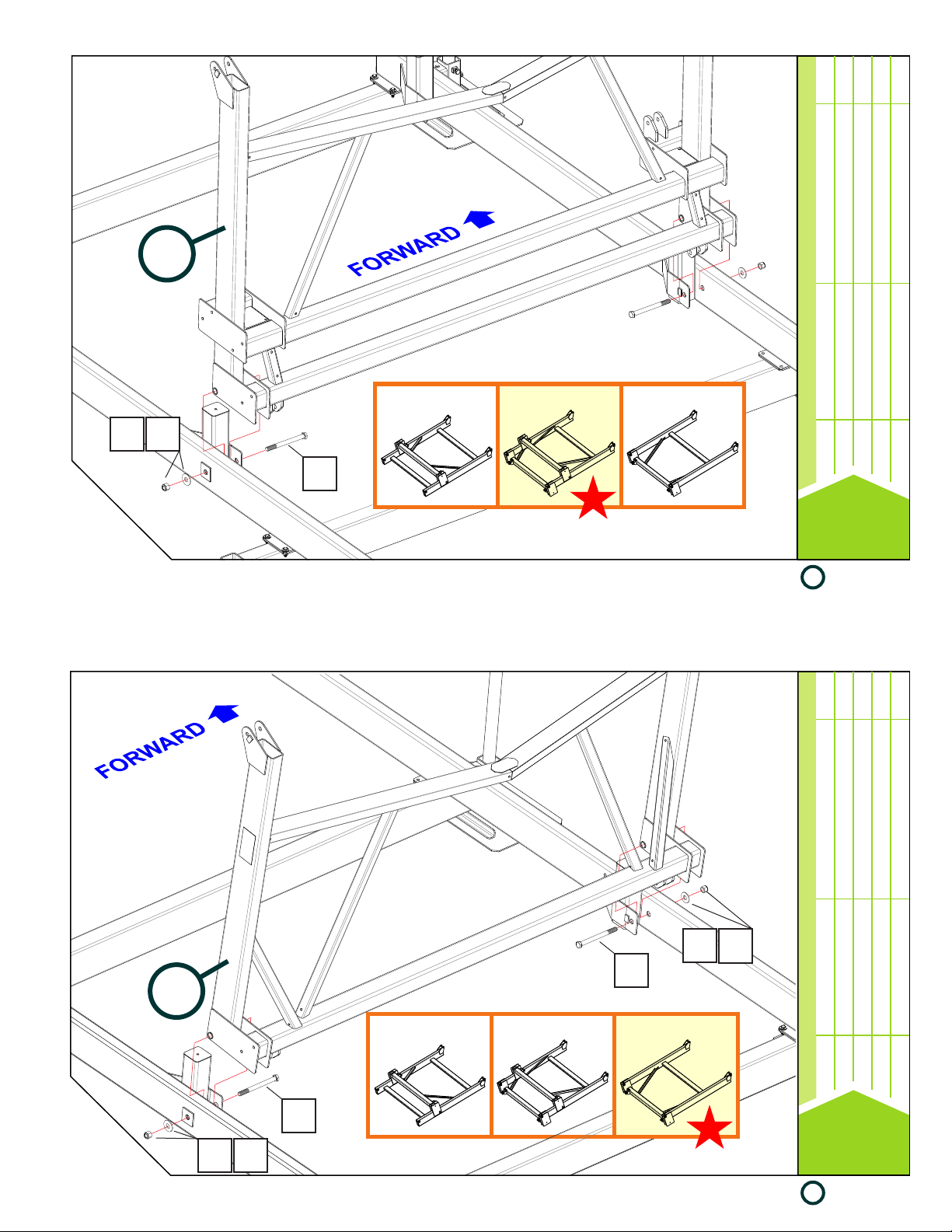 FORWARD

FORWARD