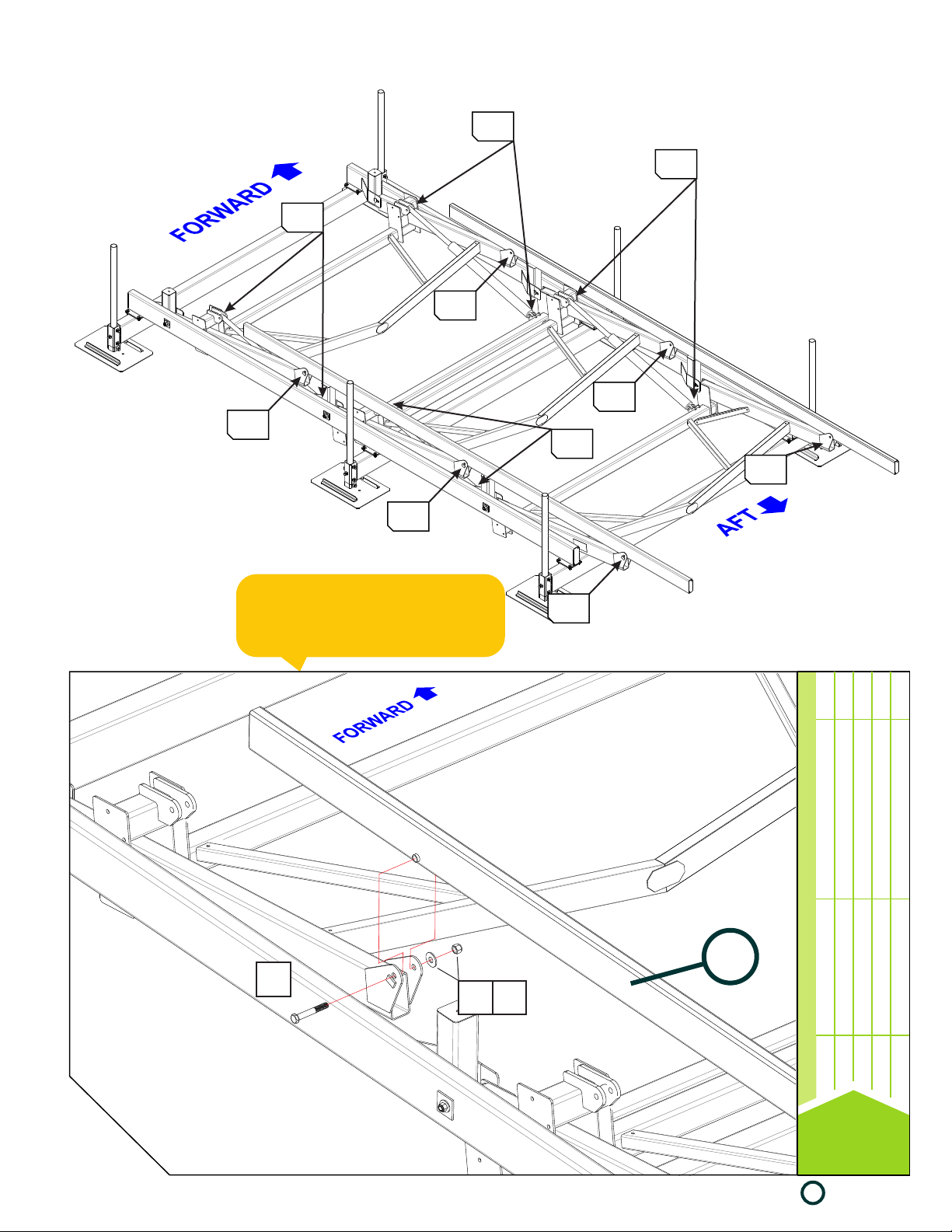 FORWARD

AFT

FORWARD