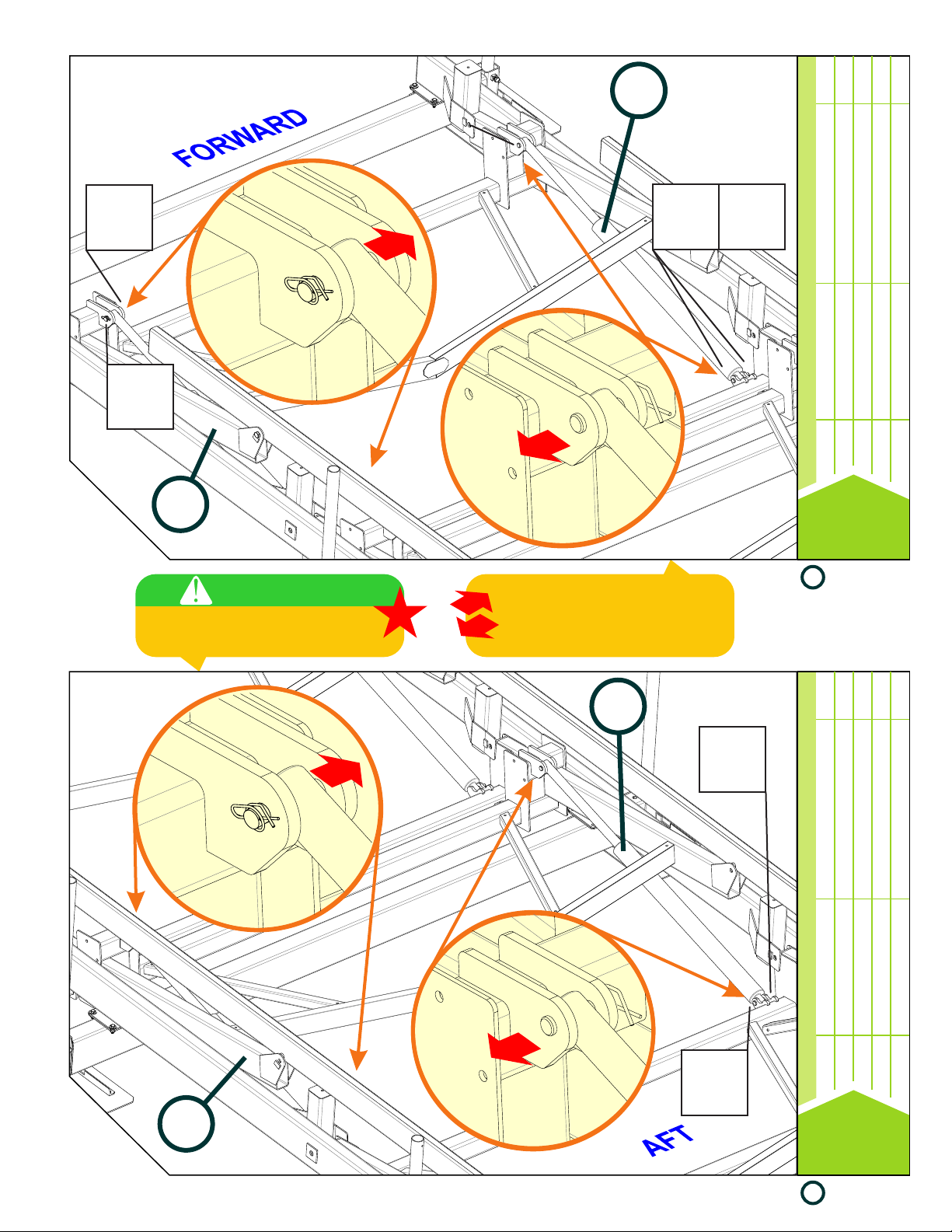 FORWARD

AFT