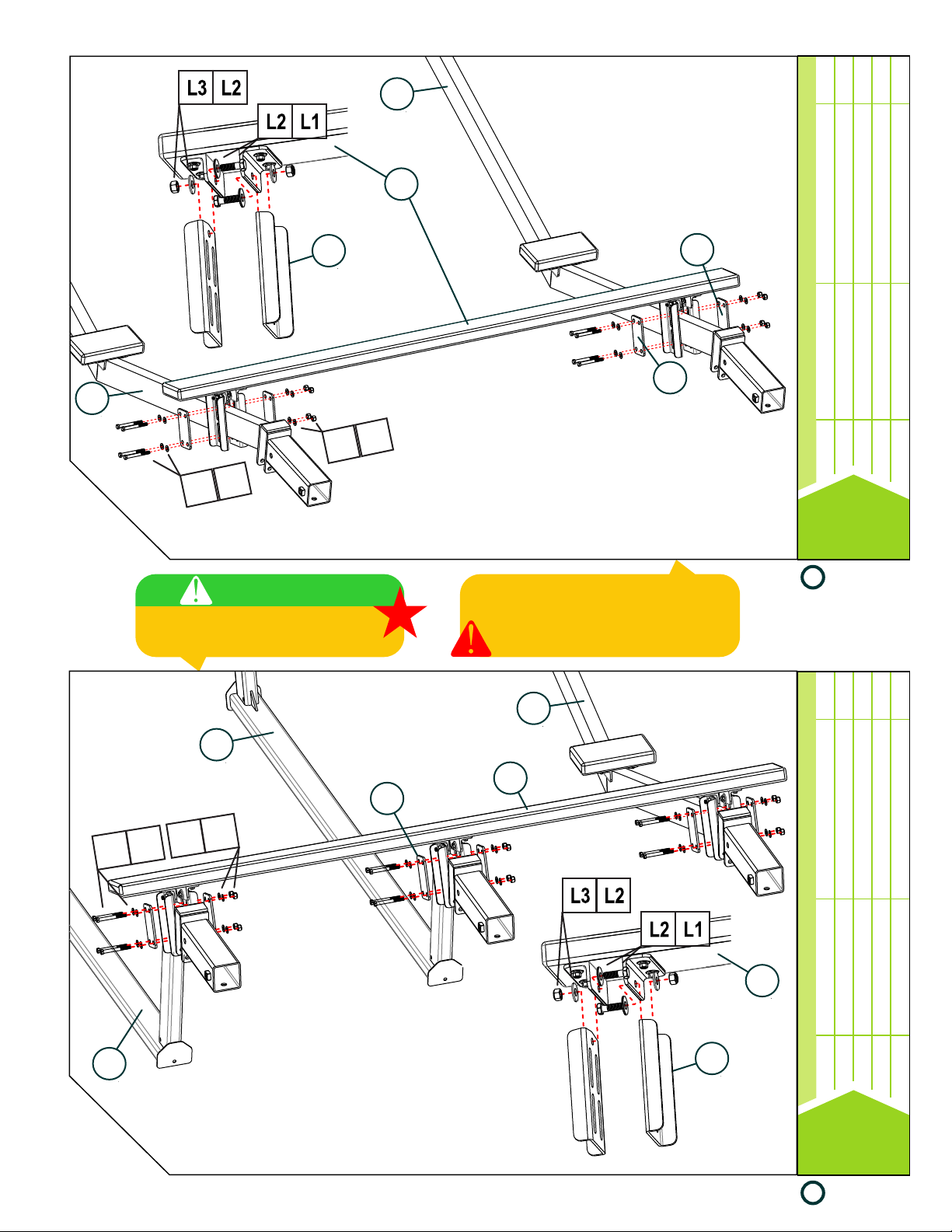 L3 L2

L2 L1

L3 L2

L2 L1