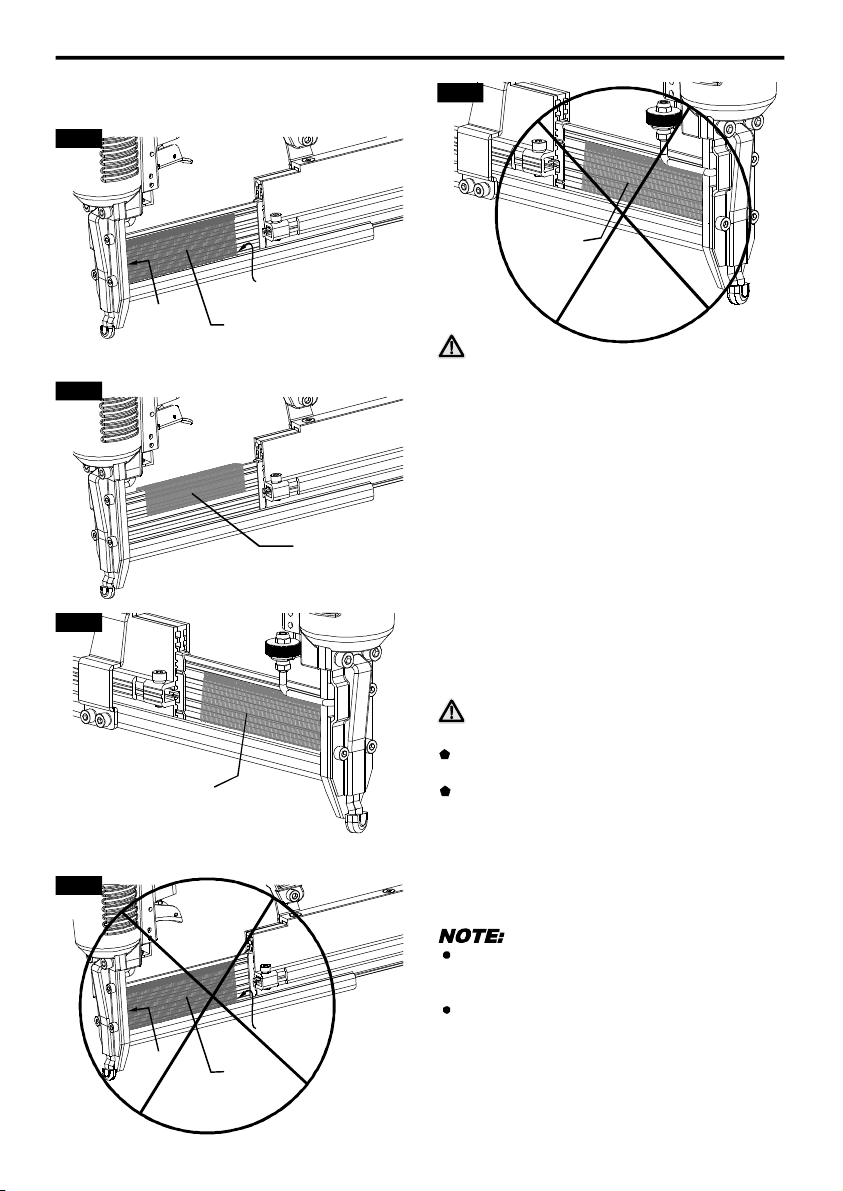 NOTE: