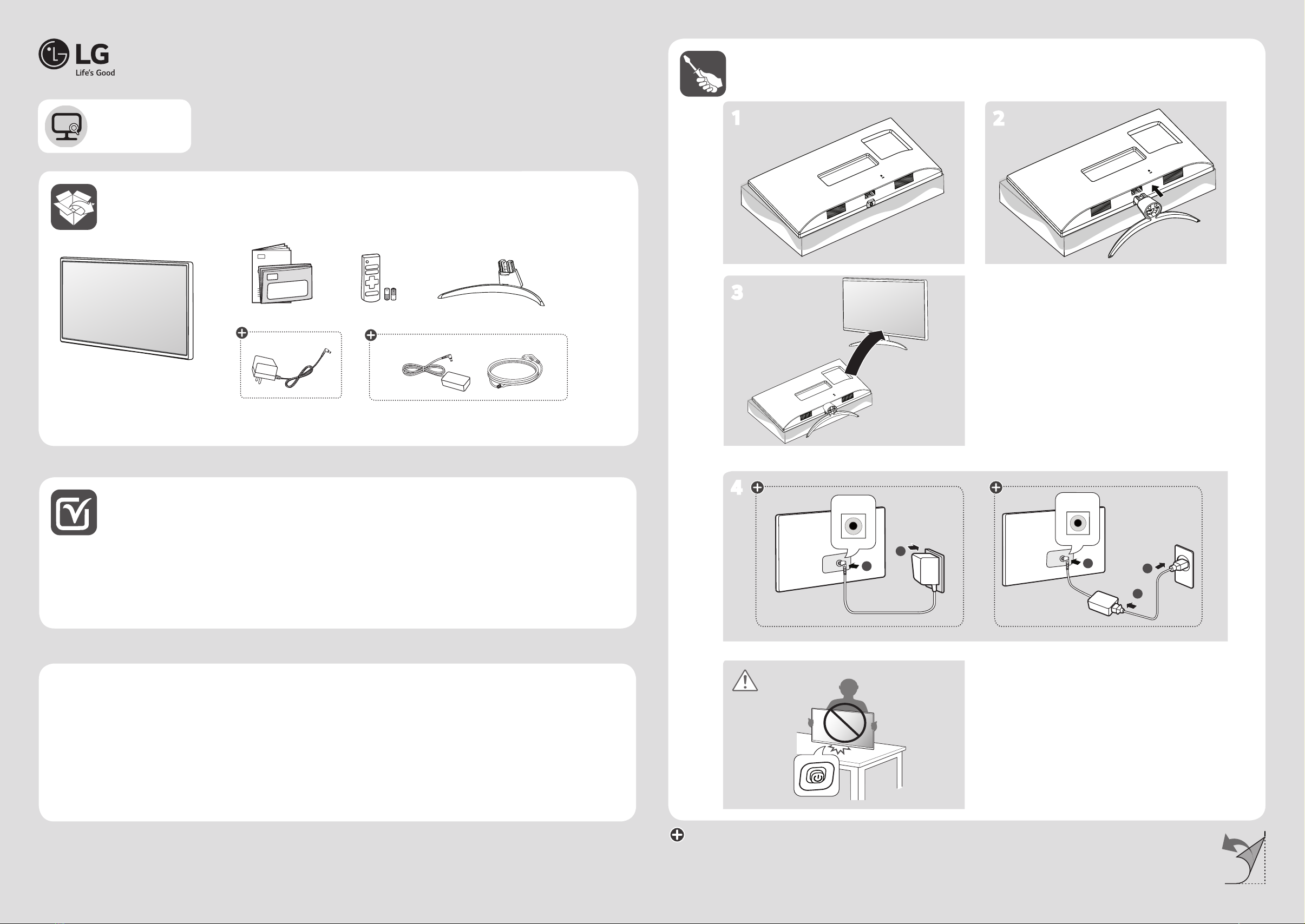 LG
Life's Good

1

2

3

4