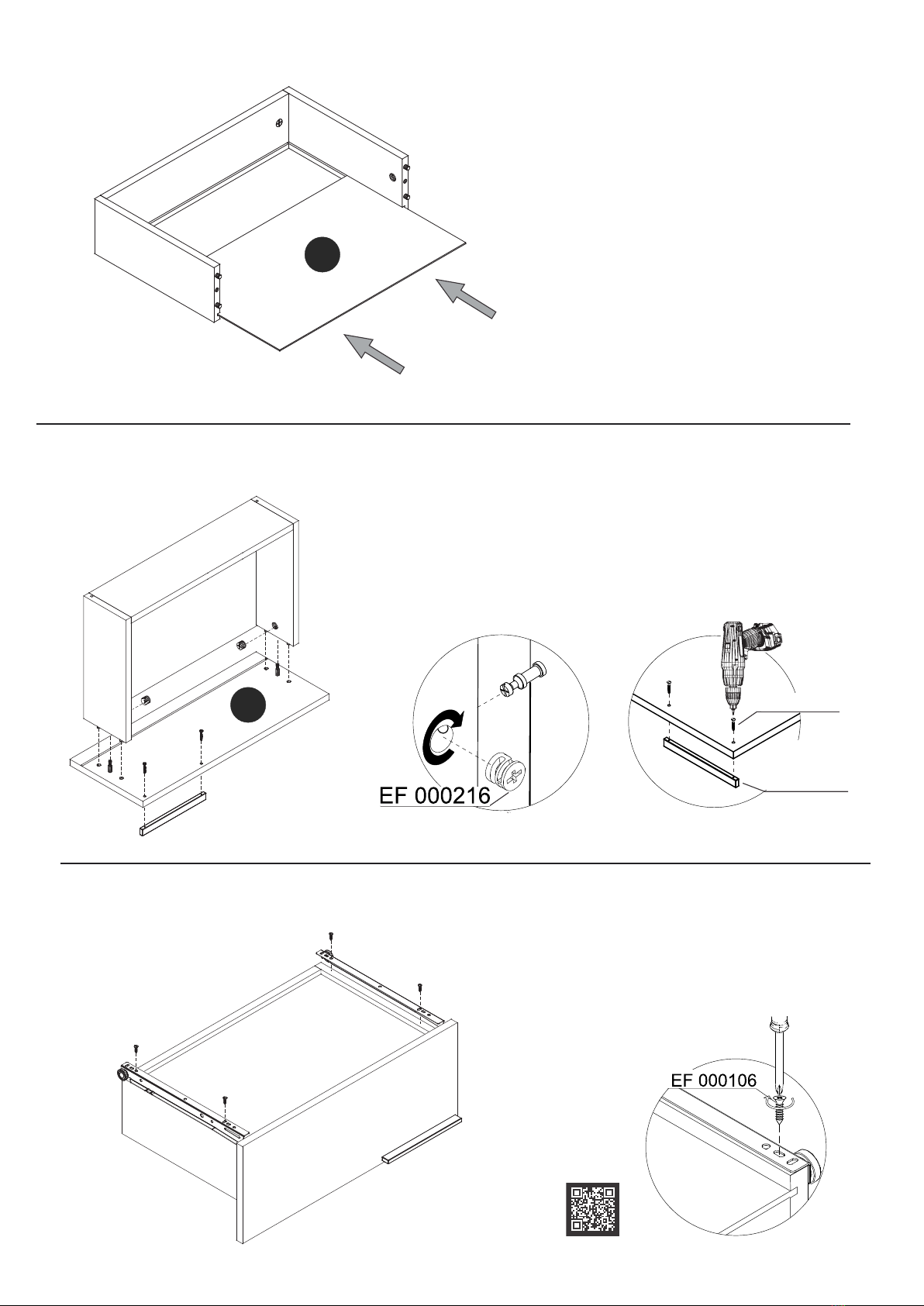 EF 000216

EF 000106