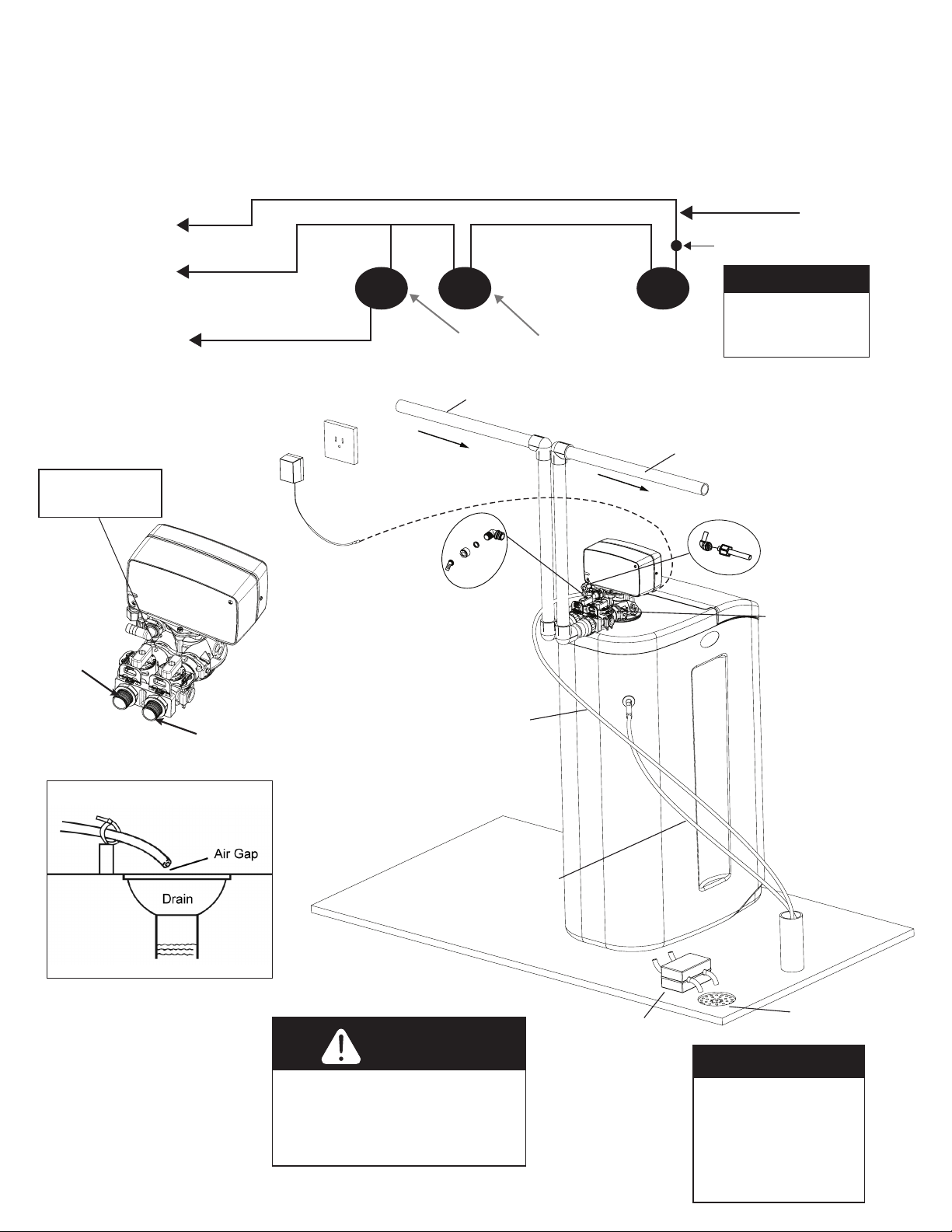 Air Gap

Drain