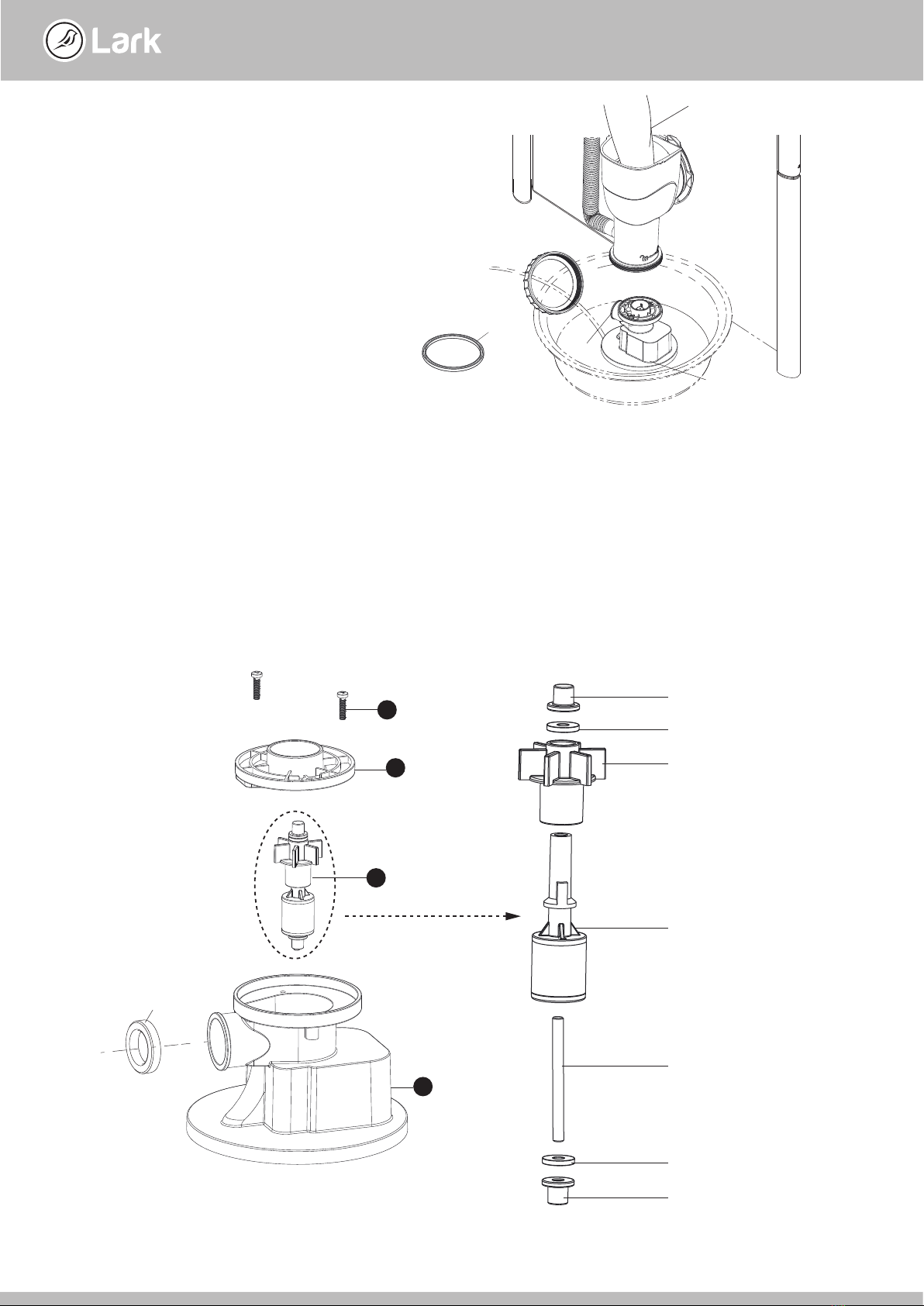 Lark